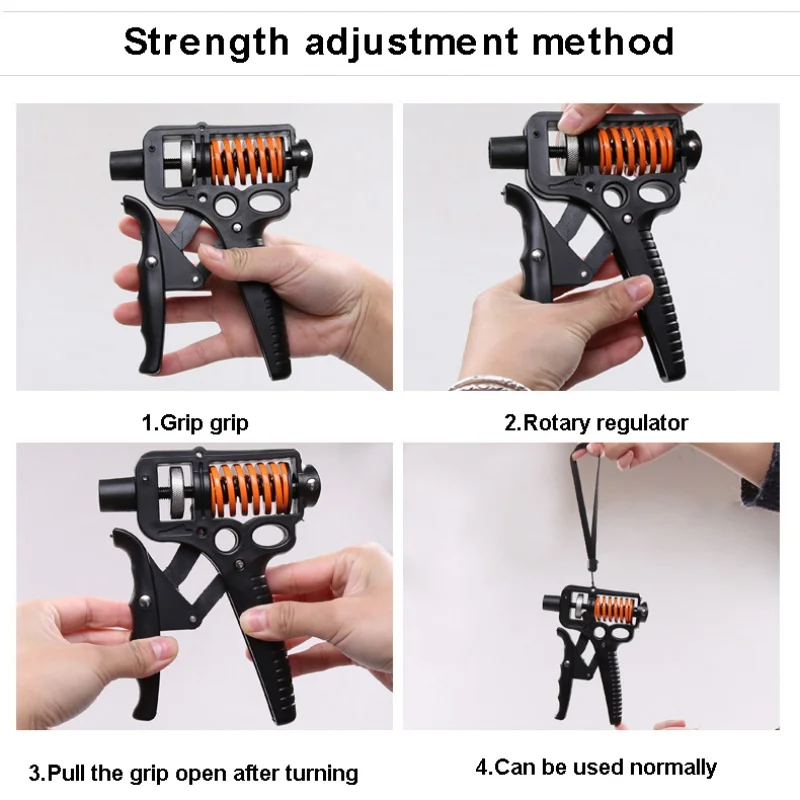 Strength adjustment method

1.Grip grip

2.Rotary regulator

3.Pull the grip open after turning

4.Can be used normally