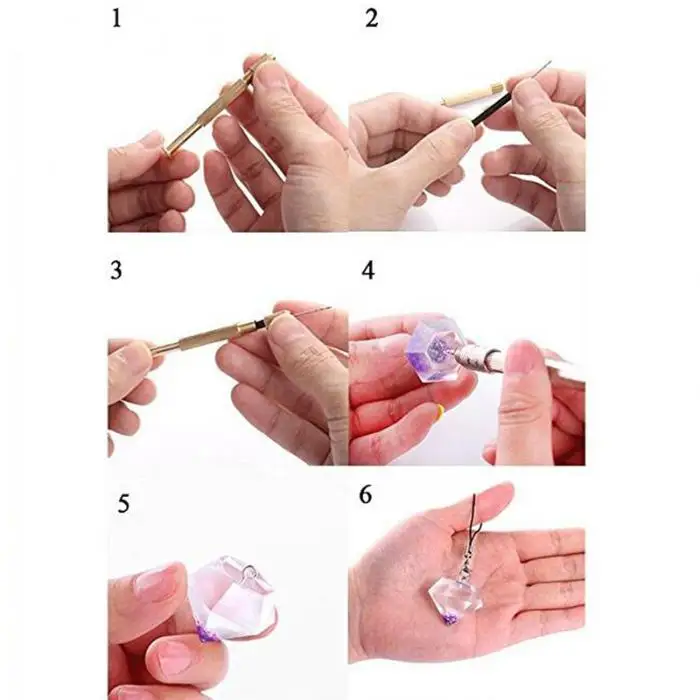 1
2
3
4
5
6