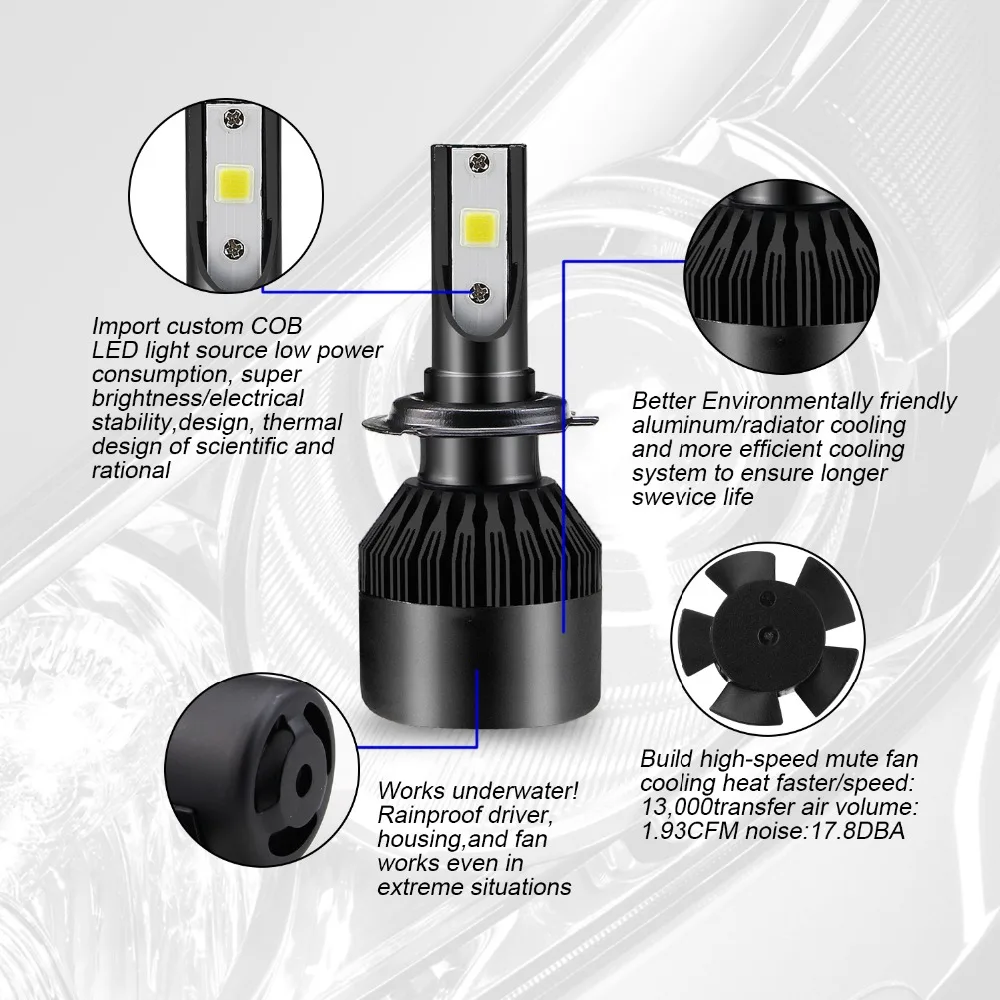 Import custom COB LED light source low power consumption, super brightness/electrical stability,design, thermal design of scientific and rational

Better Environmentally friendly aluminum/radiator cooling and more efficient cooling system to ensure longer swevice life

Works underwater! Rainproof driver, housing,and fan works even in extreme situations

Build high-speed mute fan cooling heat faster/speed: 13,000transfer air volume: 1.93CFM noise:17.8DBA