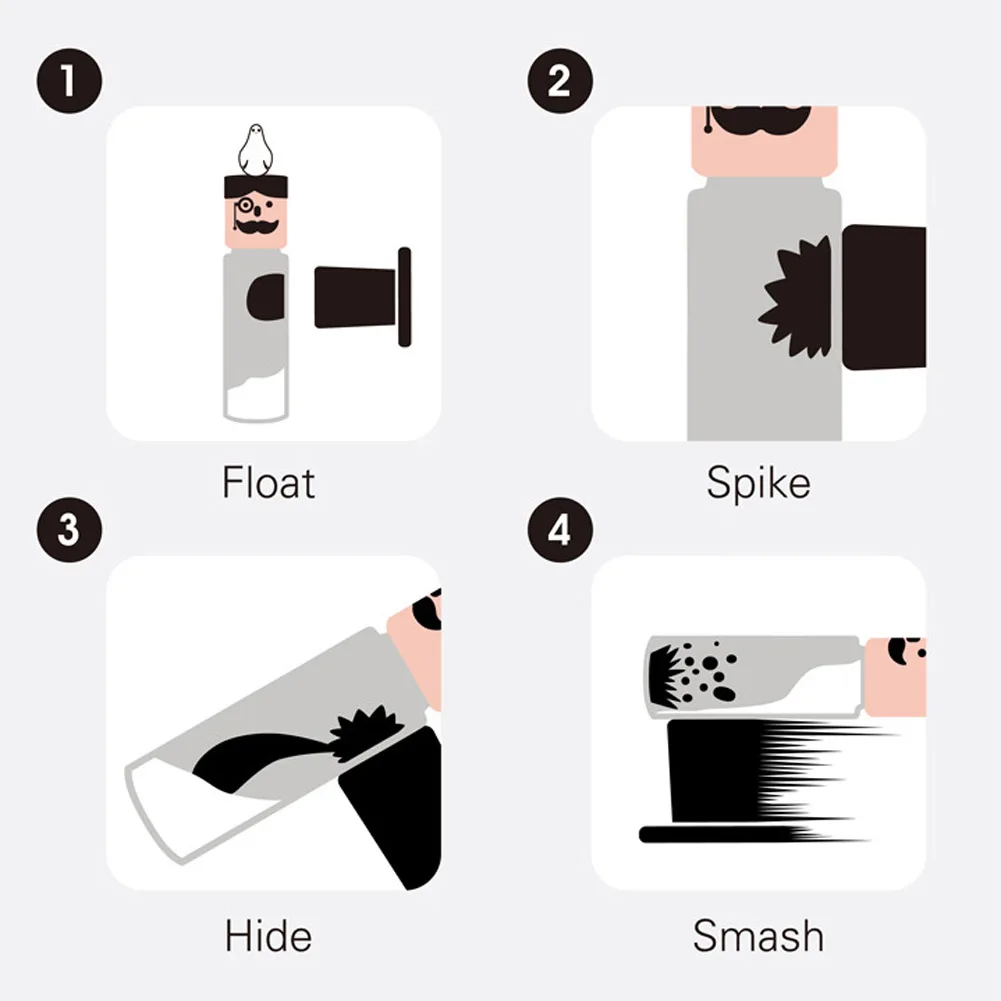 1

Float

2

Spike

3

Hide

4

Smash