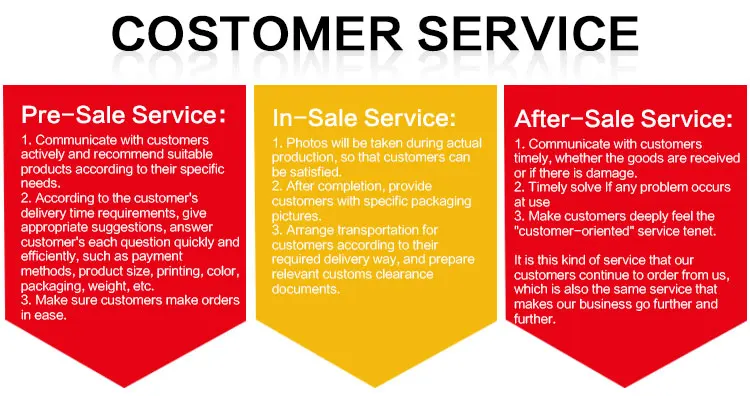 COSTOMER SERVICE

Pre-Sale Service:

1. Communicate with customers actively and recommend suitable products according to their specific needs.
2. According to the customer's delivery time requirements, give appropriate suggestions, answer customer's each question quickly and efficiently, such as payment methods, product size, printing, color, packaging, weight, etc.
3. Make sure customers make orders in ease.

In-Sale Service:

1. Photos will be taken during actual production, so that customers can be satisfied.
2. After completion, provide customers with specific packaging pictures.
3. Arrange transportation for customers according to their required delivery way, and prepare relevant customs clearance documents.

After-Sale Service:

1. Communicate with customers timely, whether the goods are received or if there is damage.
2. Timely solve If any problem occurs at use
3. Make customers deeply feel the "customer-oriented" service tenet.

It is this kind of service that our customers continue to order from us, which is also the same service that makes our business go further and further.