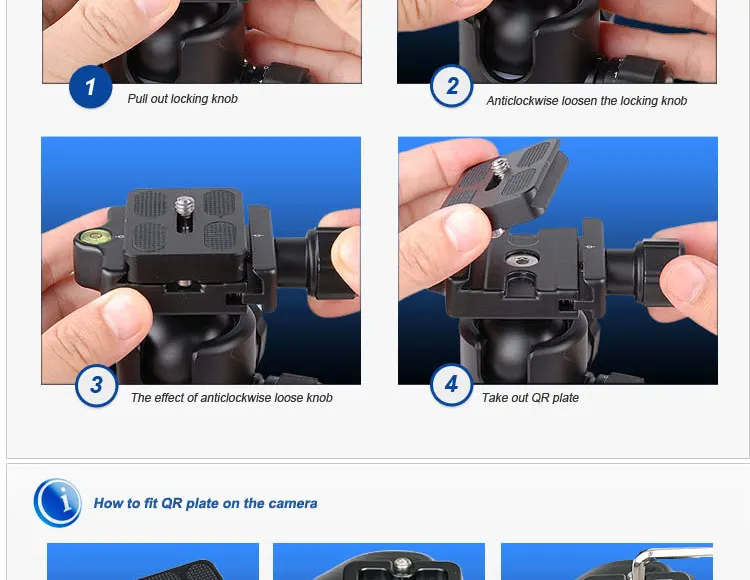 1 Pull out locking knob

2 Anticlockwise loosen the locking knob

3 The effect of anticlockwise loose knob

4 Take out QR plate

i How to fit QR plate on the camera