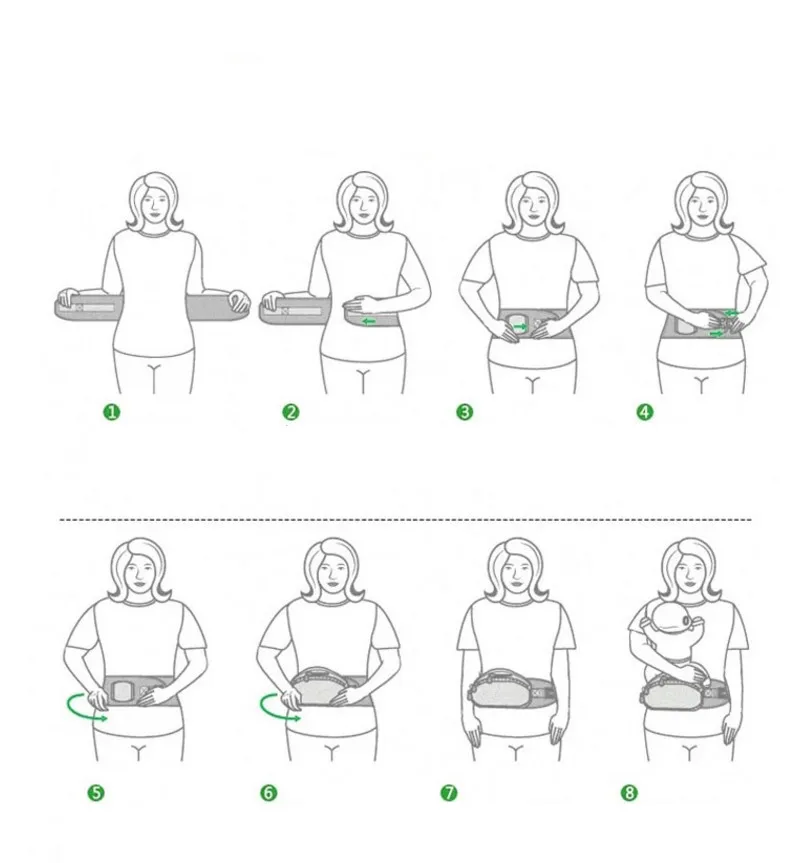 1
2
3
4
5
6
7
8