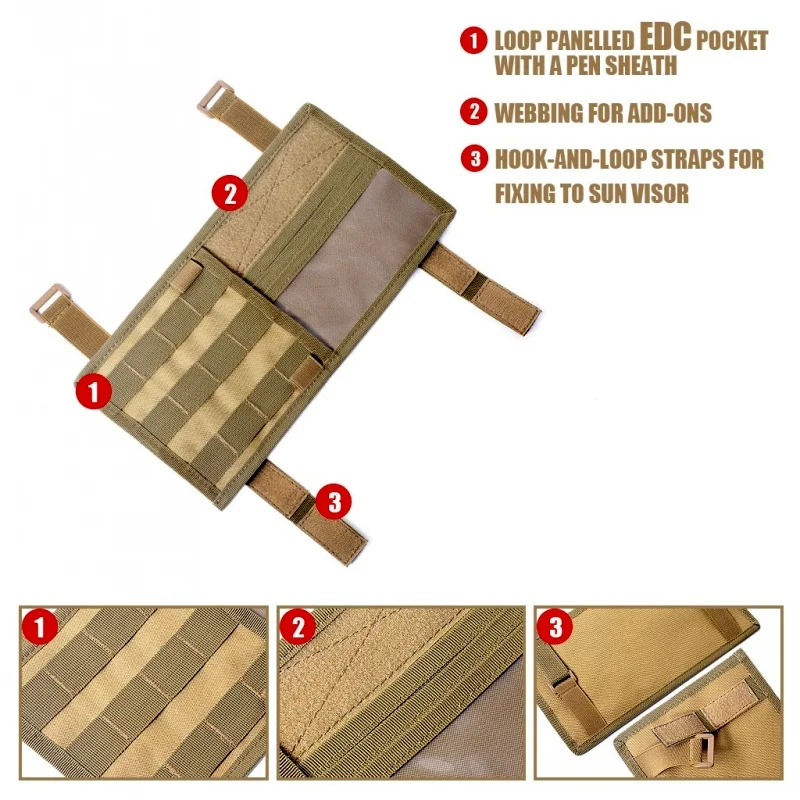 1 LOOP PANELLED EDC POCKET WITH A PEN SHEATH

2 WEBBING FOR ADD-ONS

3 HOOK-AND-LOOP STRAPS FOR FIXING TO SUN VISOR

2

1

3

1

2

3