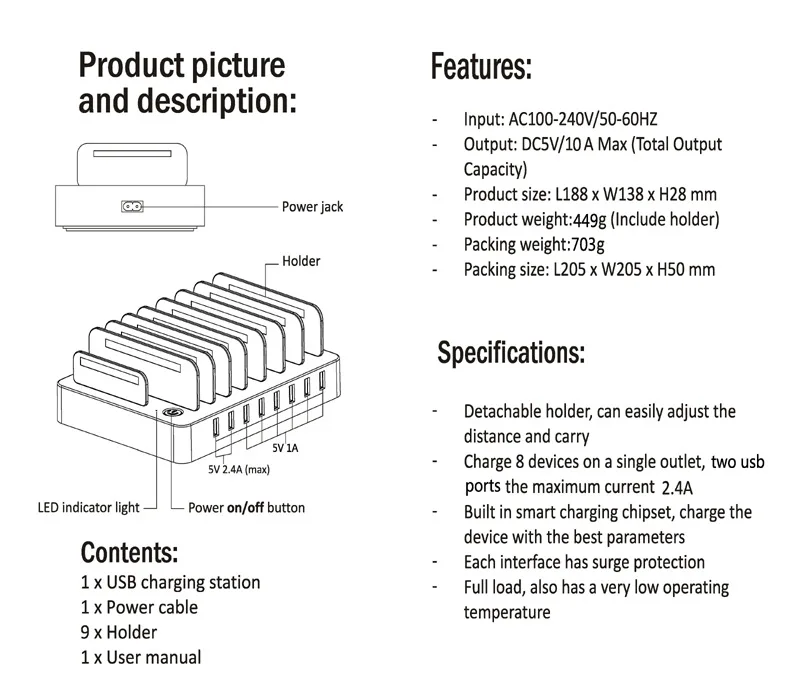 Product picture and description:

Power jack

Holder

5V 1A

5V 2.4A (max)

LED indicator light

Power on/off button

Contents:

1 x USB charging station
1 x Power cable
9 x Holder
1 x User manual

Features:

- Input: AC100-240V/50-60HZ
- Output: DC5V/10 A Max (Total Output Capacity)
- Product size: L188 x W138 x H28 mm
- Product weight:449g (Include holder)
- Packing weight:703g
- Packing size: L205 x W205 x H50 mm

Specifications:

- Detachable holder, can easily adjust the distance and carry
- Charge 8 devices on a single outlet, two usb ports the maximum current 2.4A
- Built in smart charging chipset, charge the device with the best parameters
- Each interface has surge protection
- Full load, also has a very low operating temperature