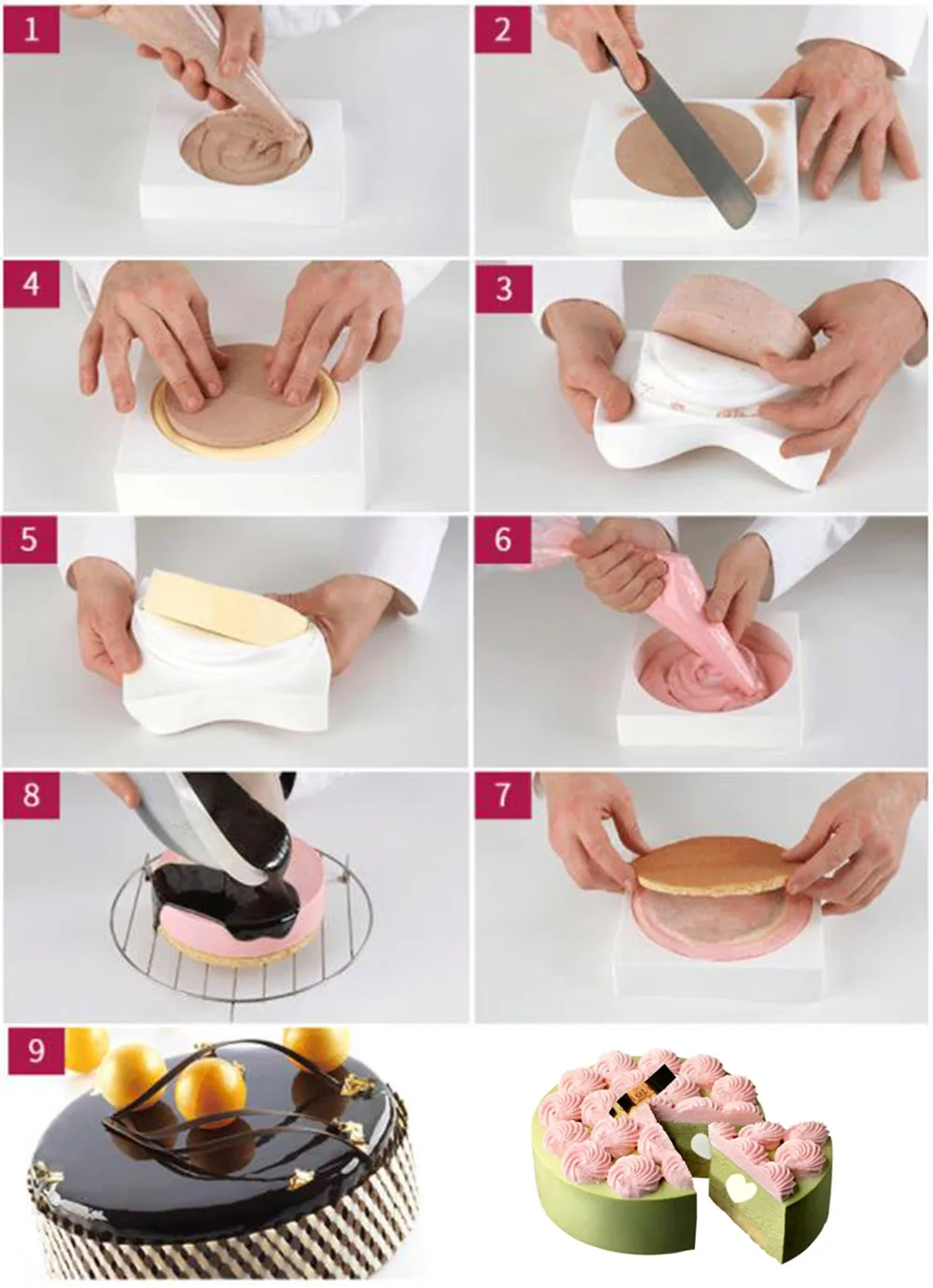 1

2

4

3

5

6

8

7

9