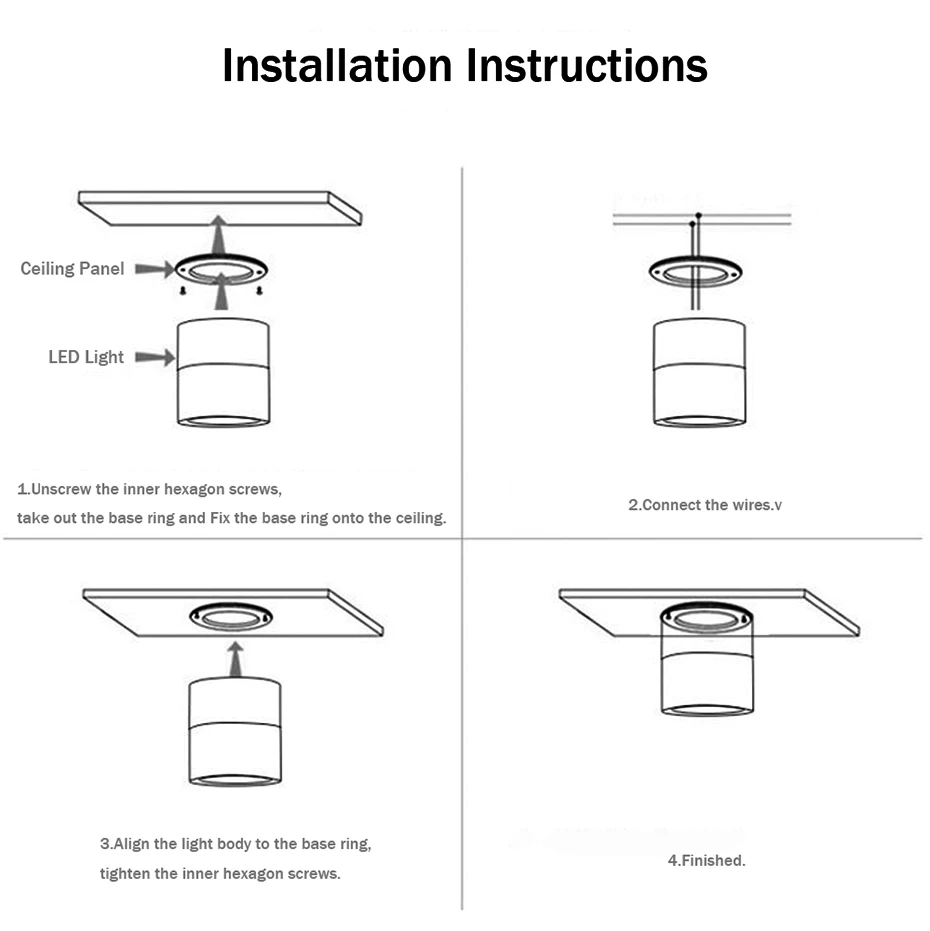 Installation Instructions

Ceiling Panel

LED Light

1.Unscrew the inner hexagon screws, take out the base ring and Fix the base ring onto the ceiling.

2.Connect the wires.v

3.Align the light body to the base ring, tighten the inner hexagon screws.

4.Finished.