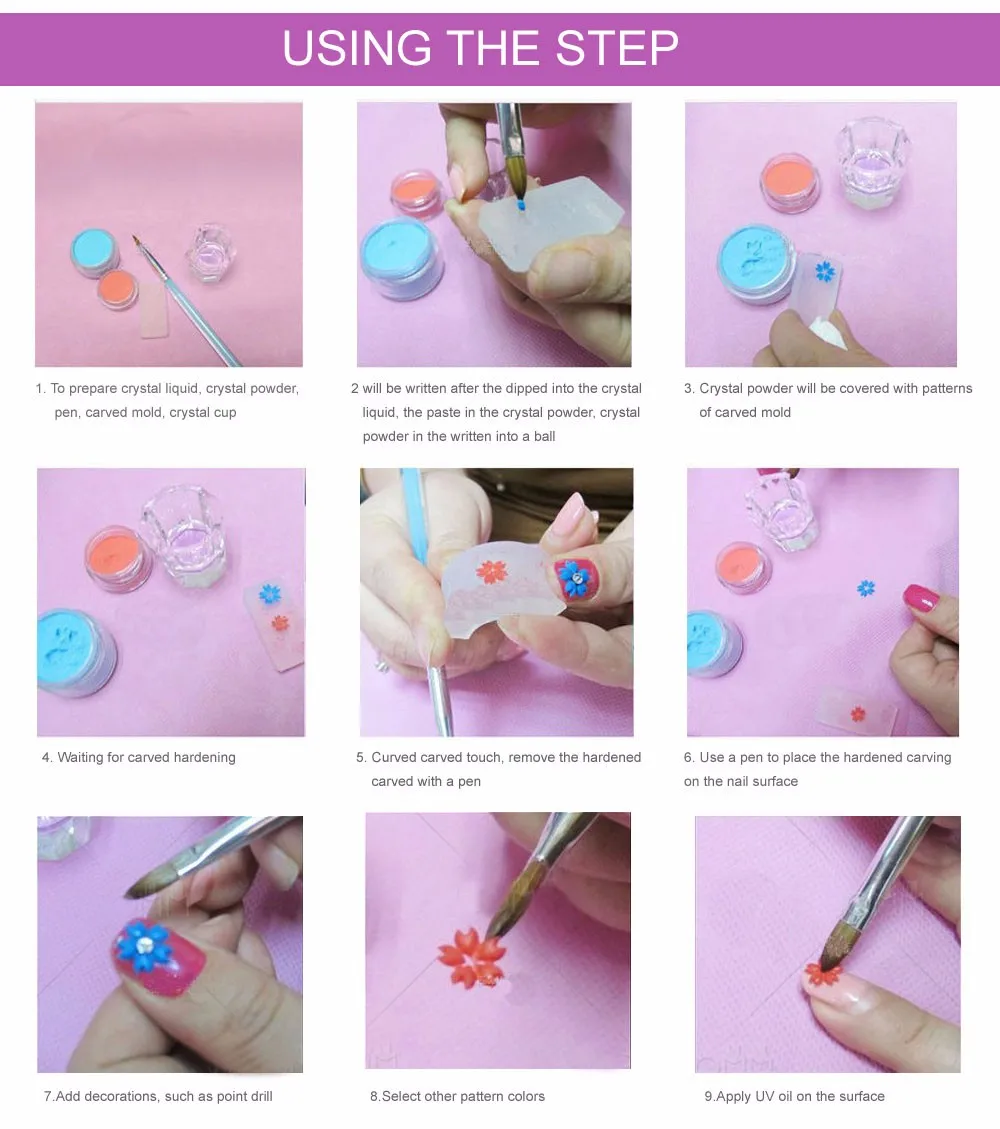 USING THE STEP

1. To prepare crystal liquid, crystal powder, pen, carved mold, crystal cup

2 will be written after the dipped into the crystal liquid, the paste in the crystal powder, crystal powder in the written into a ball

3. Crystal powder will be covered with patterns of carved mold

4. Waiting for carved hardening

5. Curved carved touch, remove the hardened carved with a pen

6. Use a pen to place the hardened carving on the nail surface

7.Add decorations, such as point drill

8.Select other pattern colors

9.Apply UV oil on the surface