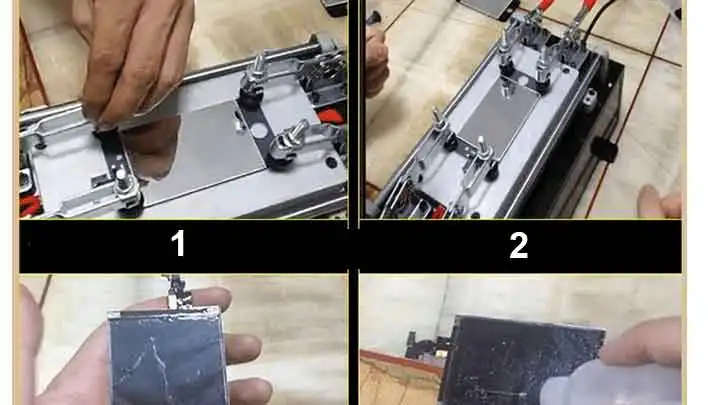 1

2