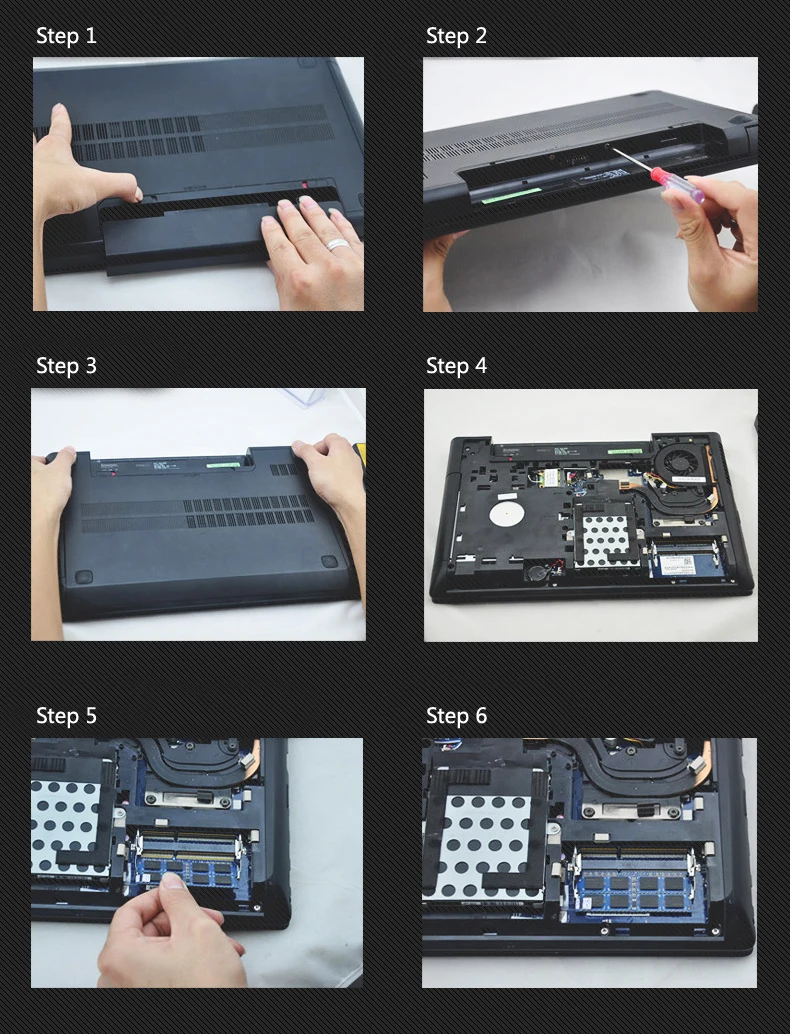 Step 1

Step 2

Step 3

Step 4

Step 5

Step 6