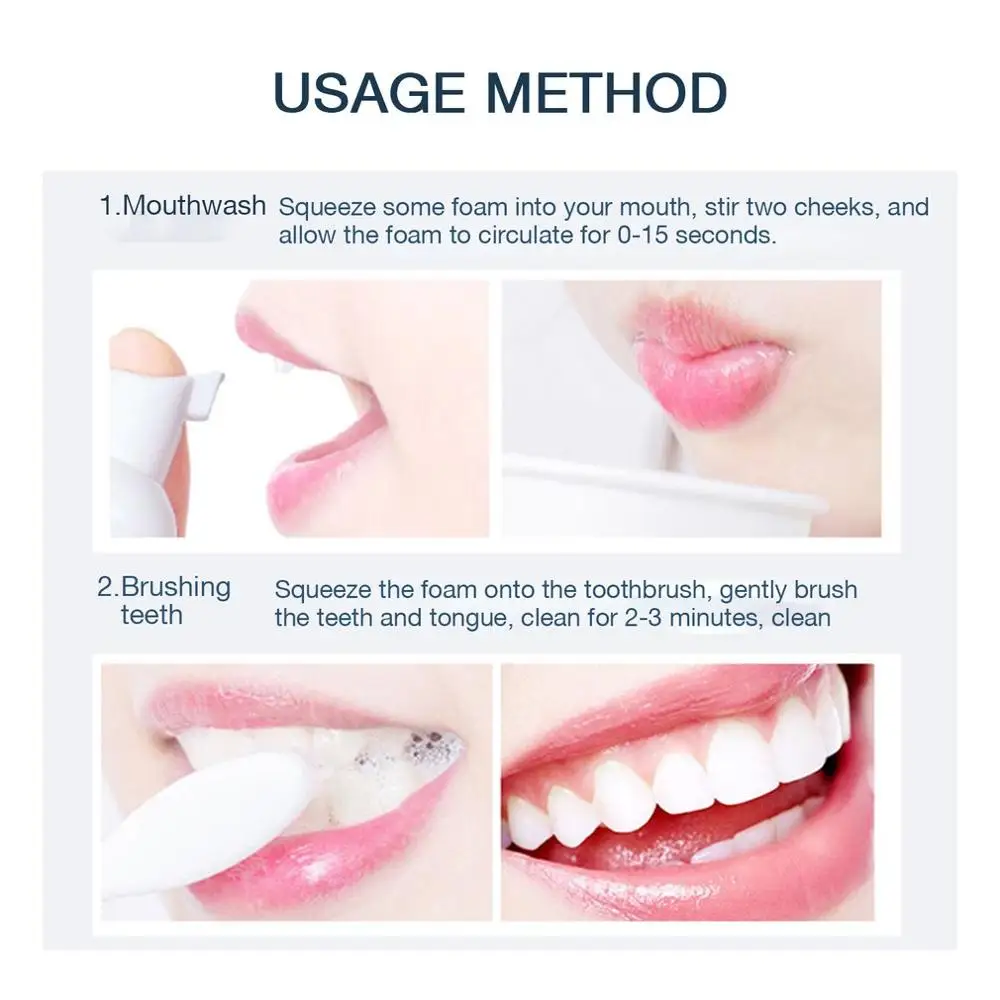 USAGE METHOD

1.Mouthwash Squeeze some foam into your mouth, stir two cheeks, and allow the foam to circulate for 0-15 seconds.

2.Brushing teeth Squeeze the foam onto the toothbrush, gently brush the teeth and tongue, clean for 2-3 minutes, clean