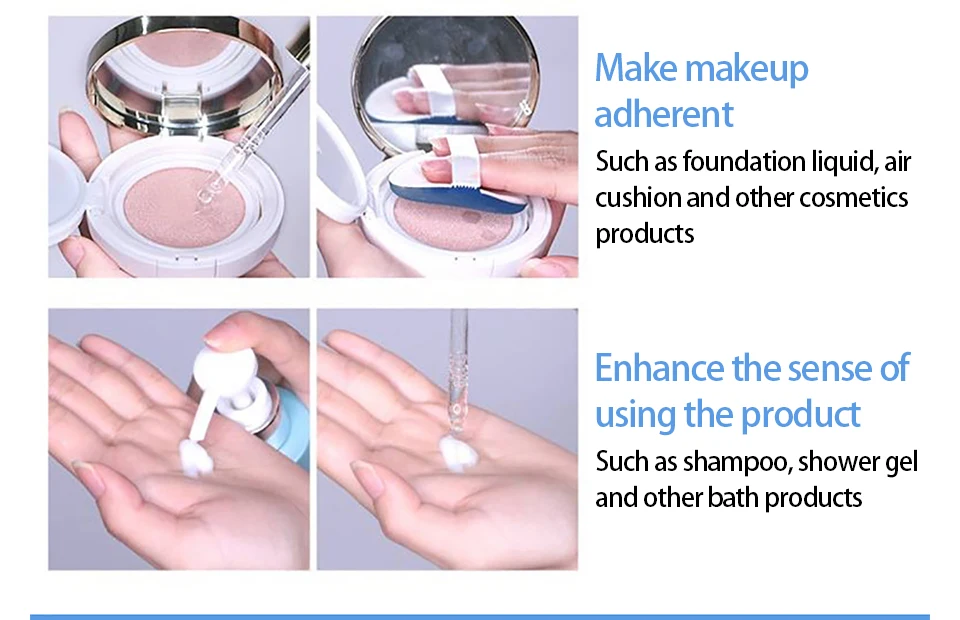 Make makeup adherent

Such as foundation liquid, air cushion and other cosmetics products

Enhance the sense of using the product

Such as shampoo, shower gel and other bath products