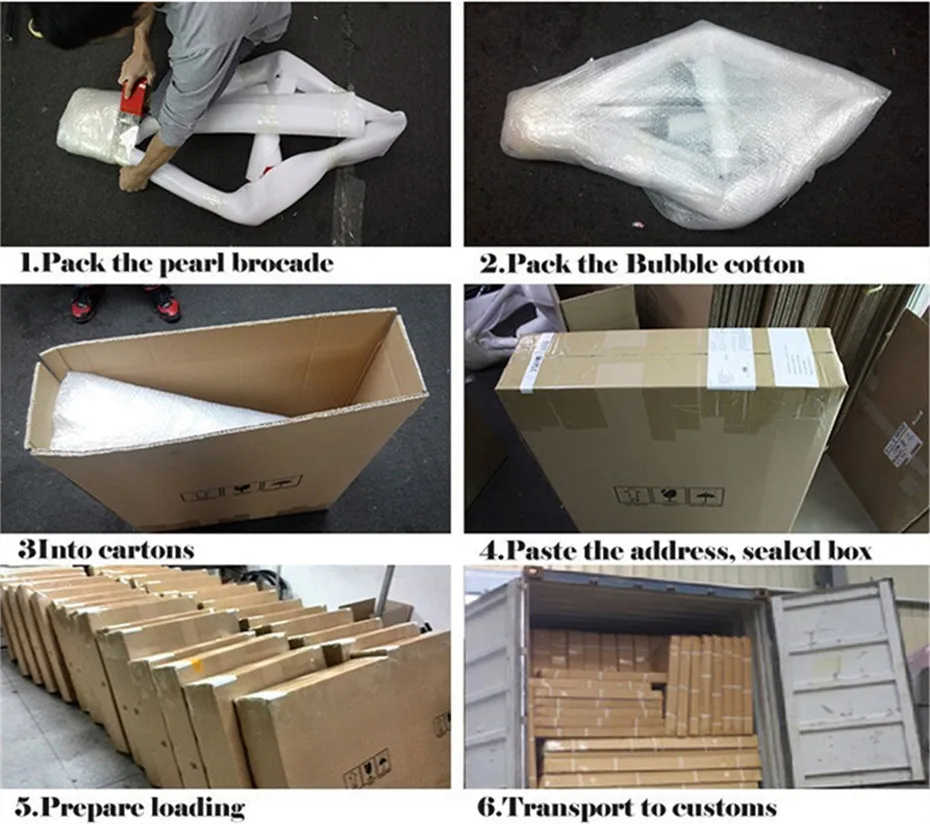 1.Pack the pearl brocade

2.Pack the Bubble cotton

3Into cartons

4.Paste the address, sealed box

5.Prepare loading

6.Transport to customs