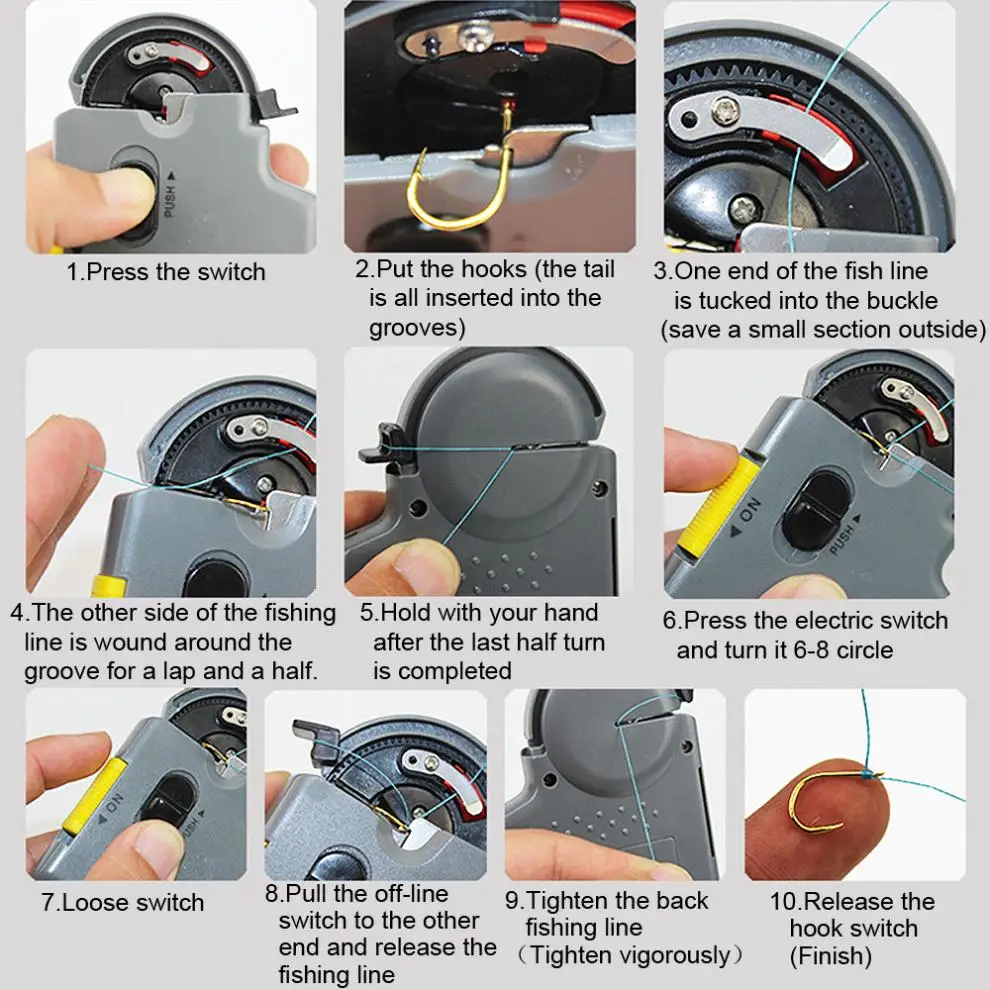 PUSH

1.Press the switch

2.Put the hooks (the tail is all inserted into the grooves)

3.One end of the fish line is tucked into the buckle (save a small section outside)

4.The other side of the fishing line is wound around the groove for a lap and a half.

5.Hold with your hand after the last half turn is completed

ON
PUSH

6.Press the electric switch and turn it 6-8 circle

ON
PUSH

7.Loose switch

8.Pull the off-line switch to the other end and release the fishing line

9.Tighten the back fishing line （Tighten vigorously）

10.Release the hook switch (Finish)