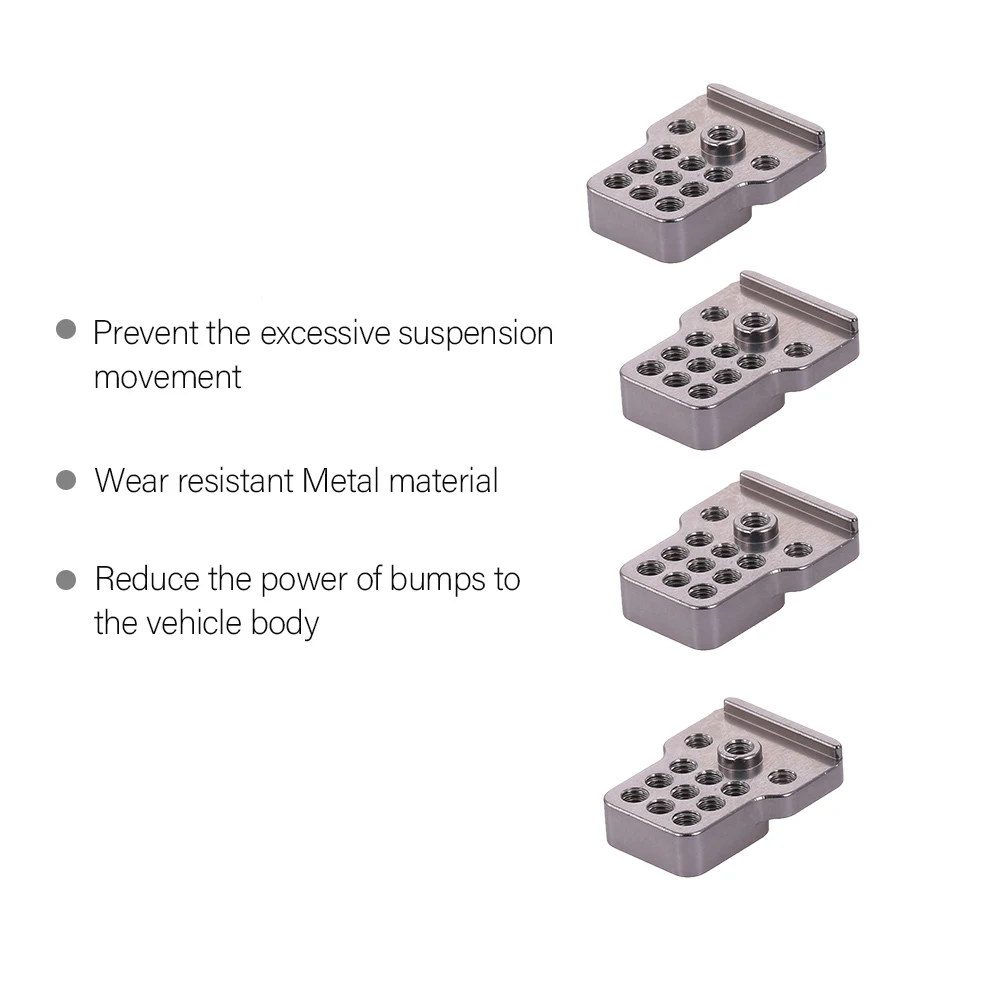 ● Prevent the excessive suspension movement

● Wear resistant Metal material

● Reduce the power of bumps to the vehicle body