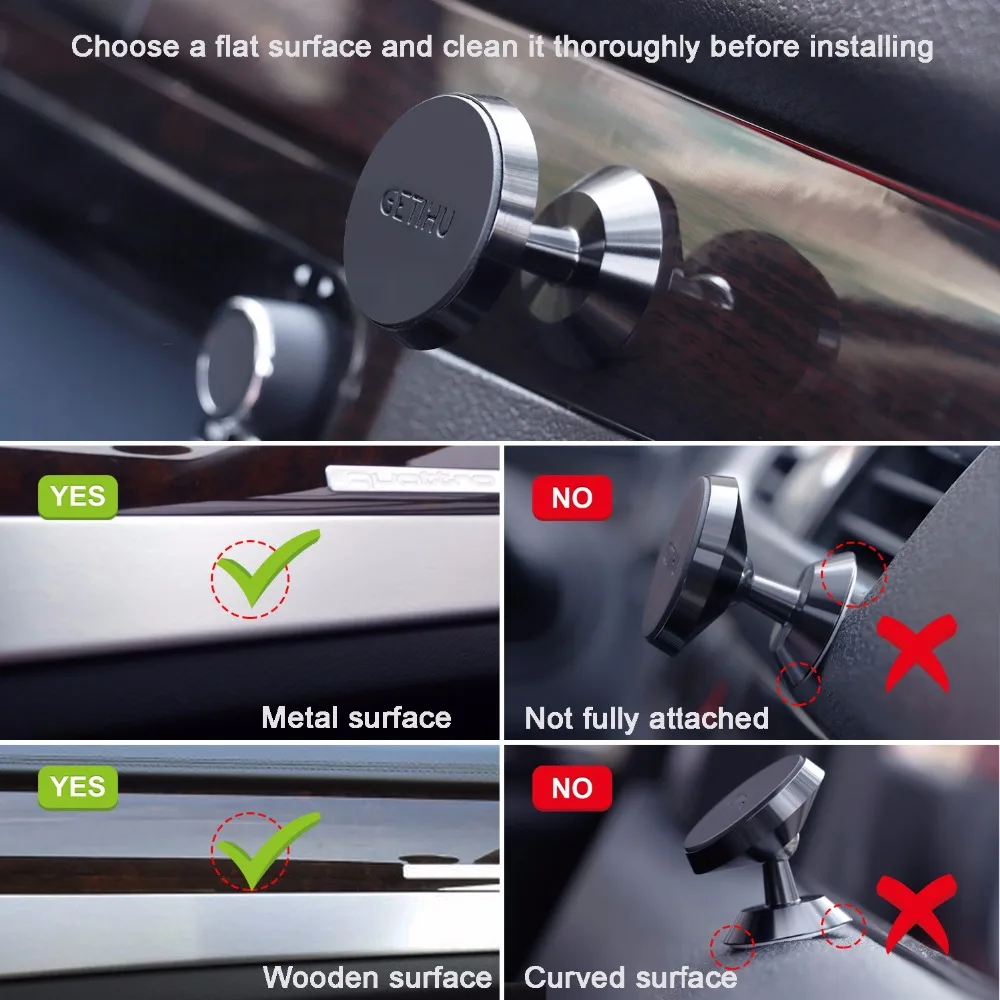 Choose a flat surface and clean it thoroughly before installing

GETIHU

YES

quattro

Metal surface

NO

Not fully attached

YES

Wooden surface

NO

Curved surface