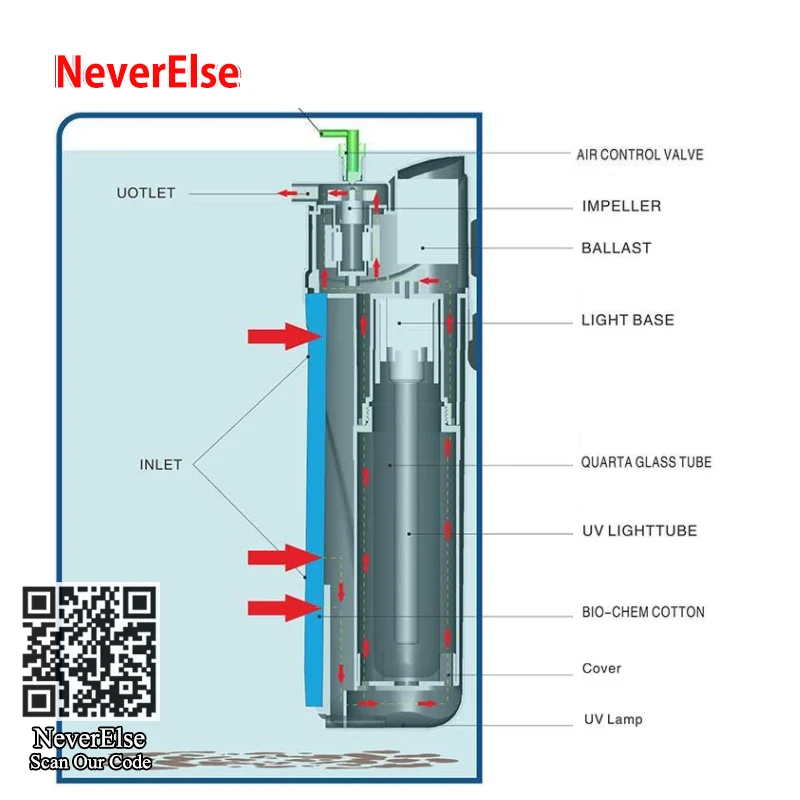 NeverElse

AIR CONTROL VALVE

UOTLET

IMPELLER

BALLAST

LIGHT BASE

INLET

QUARTA GLASS TUBE

UV LIGHTTUBE

BIO-CHEM COTTON

Cover

UV Lamp

NeverElse
Scan Our Code