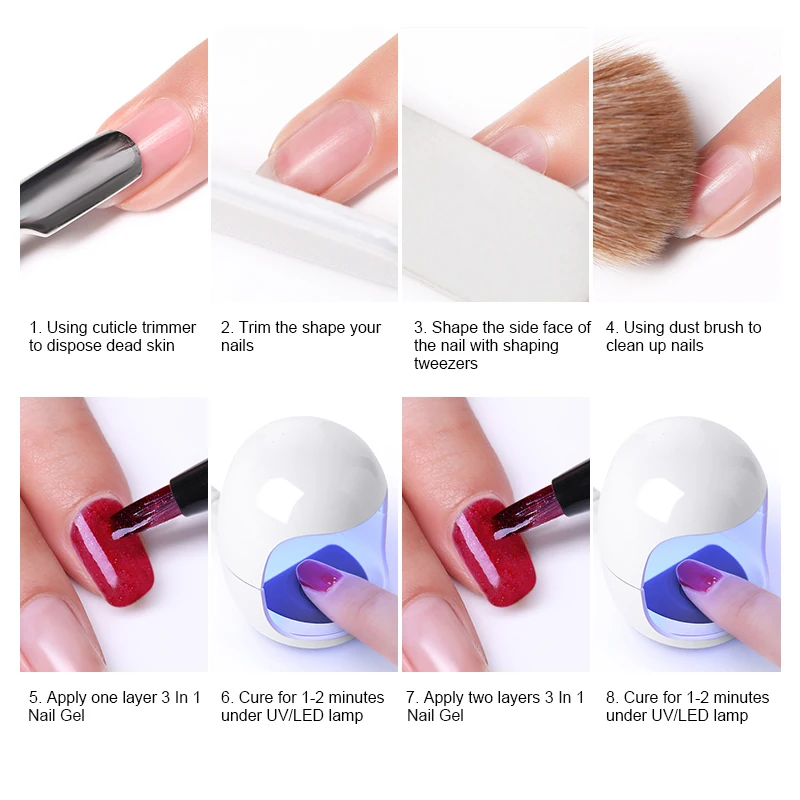 1. Using cuticle trimmer to dispose dead skin

2. Trim the shape your nails

3. Shape the side face of the nail with shaping tweezers

4. Using dust brush to clean up nails

5. Apply one layer 3 In 1 Nail Gel

6. Cure for 1-2 minutes under UV/LED lamp

7. Apply two layers 3 In 1 Nail Gel

8. Cure for 1-2 minutes under UV/LED lamp