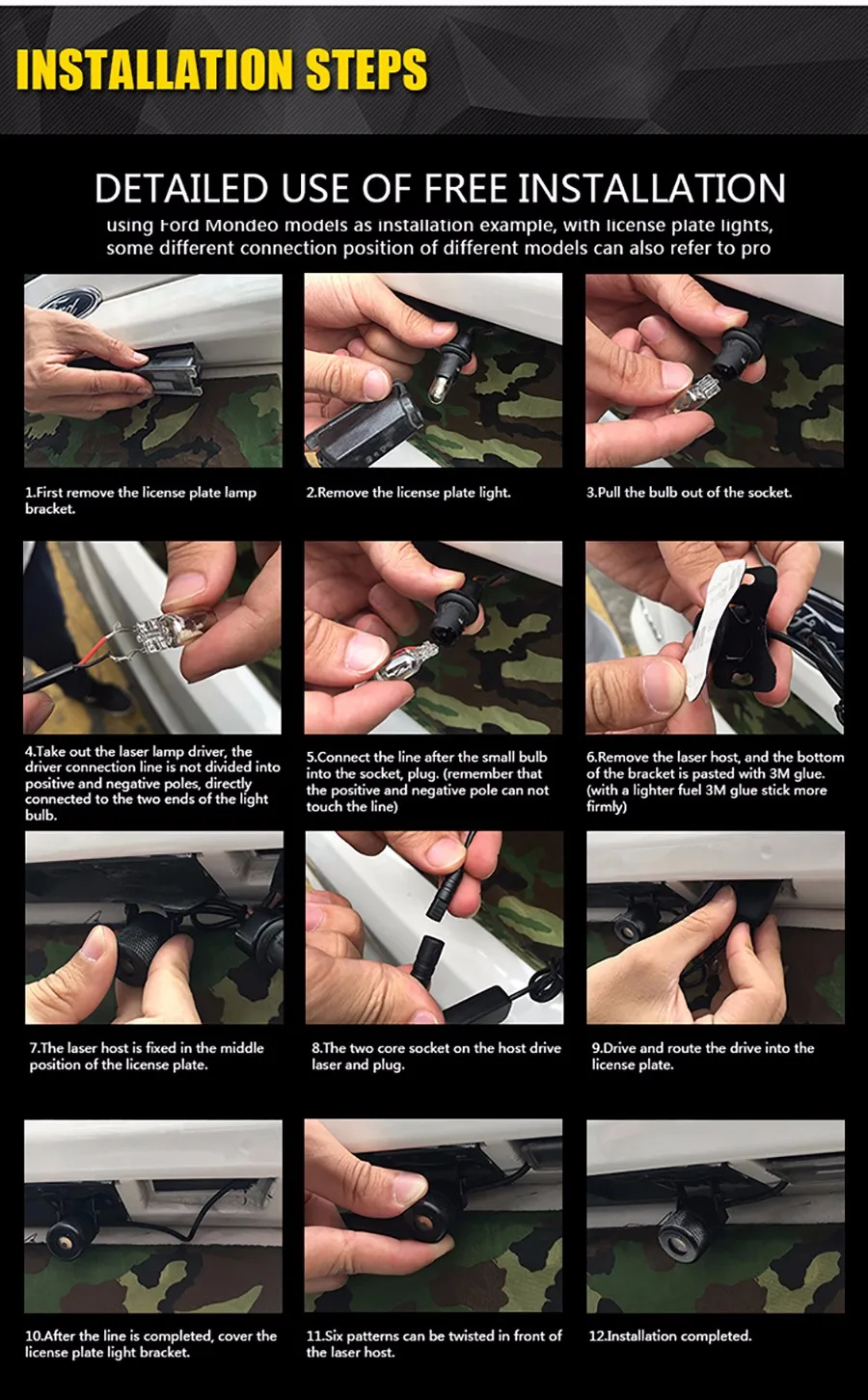 INSTALLATION STEPS

DETAILED USE OF FREE INSTALLATION

using Ford Mondeo models as installation example, with license plate lights, some different connection position of different models can also refer to pro

1.First remove the license plate lamp bracket.

2.Remove the license plate light.

3.Pull the bulb out of the socket.

4.Take out the laser lamp driver, the driver connection line is not divided into positive and negative poles, directly connected to the two ends of the light bulb.

5.Connect the line after the small bulb into the socket, plug. (remember that the positive and negative pole can not touch the line)

6.Remove the laser host, and the bottom of the bracket is pasted with 3M glue. (with a lighter fuel 3M glue stick more firmly)

7.The laser host is fixed in the middle position of the license plate.

8.The two core socket on the host drive laser and plug.

9.Drive and route the drive into the license plate.

10.After the line is completed, cover the license plate light bracket.

11.Six patterns can be twisted in front of the laser host.

12.Installation completed.