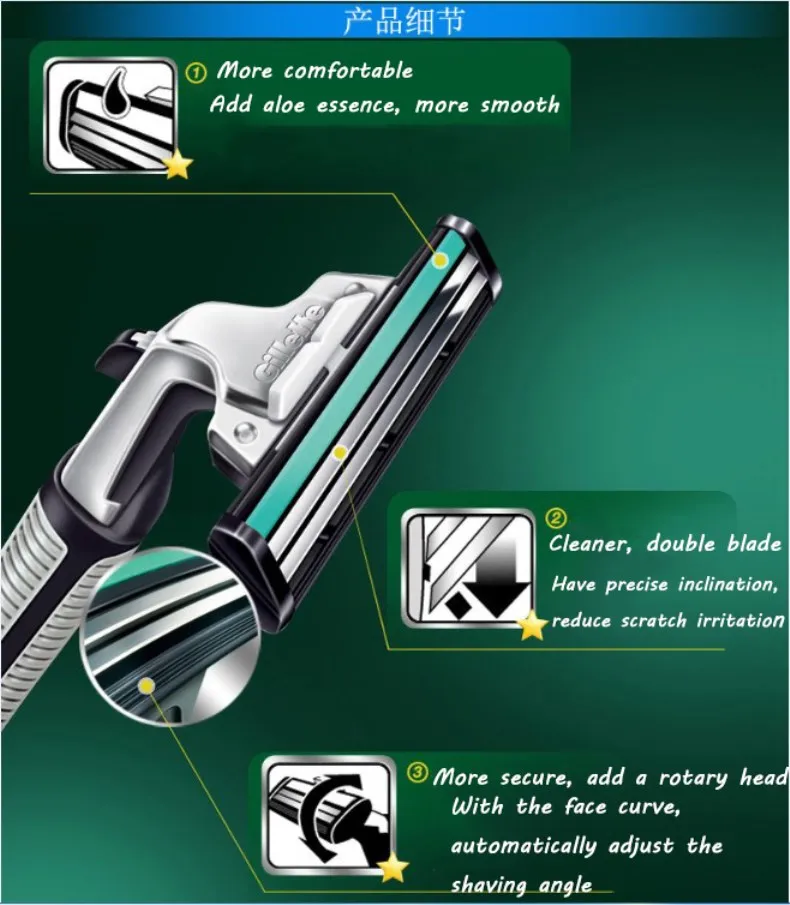 产品细节

① More comfortable
Add aloe essence, more smooth

Gillette

② Cleaner, double blade
Have precise inclination, reduce scratch irritation

③ More secure, add a rotary head
With the face curve, automatically adjust the shaving angle