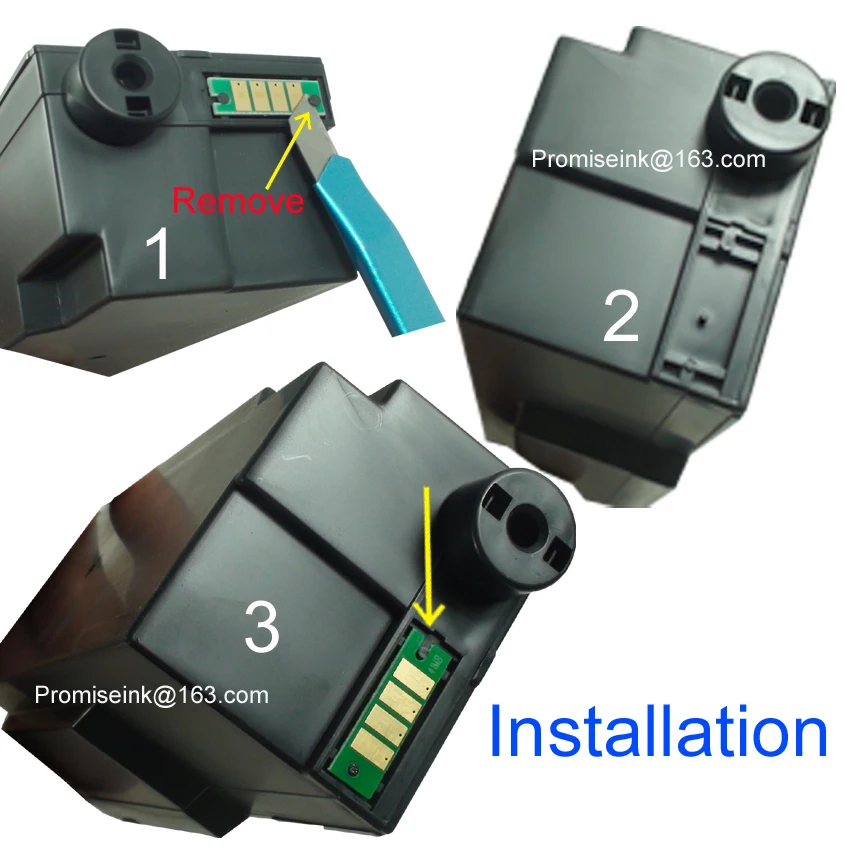 Remove

1

Promiseink@163.com

2

3

Promiseink@163.com

Installation