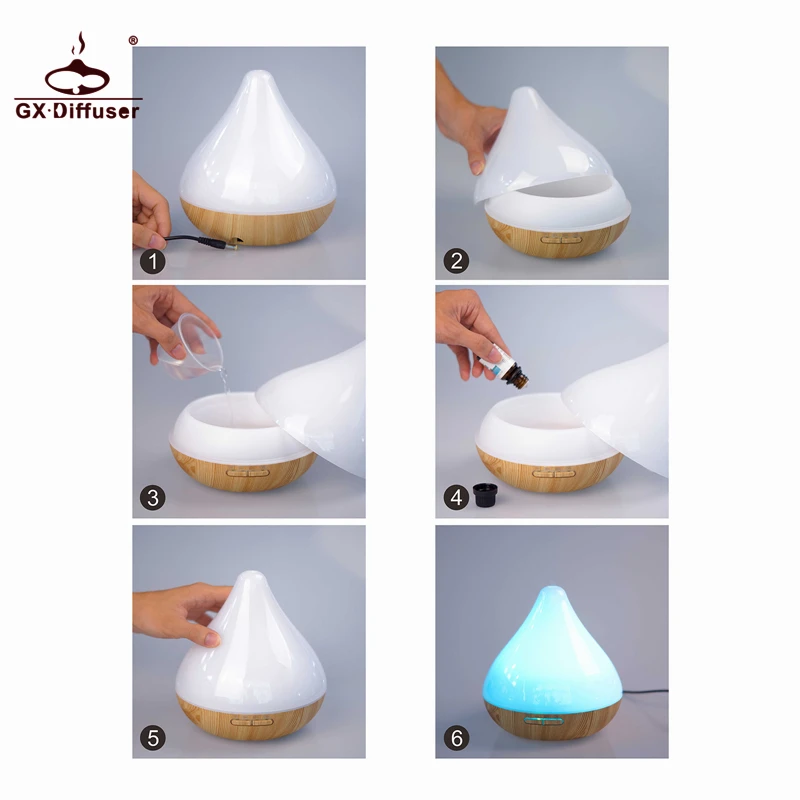 ®
GX·Diffuser

1

2

3

4

5

6