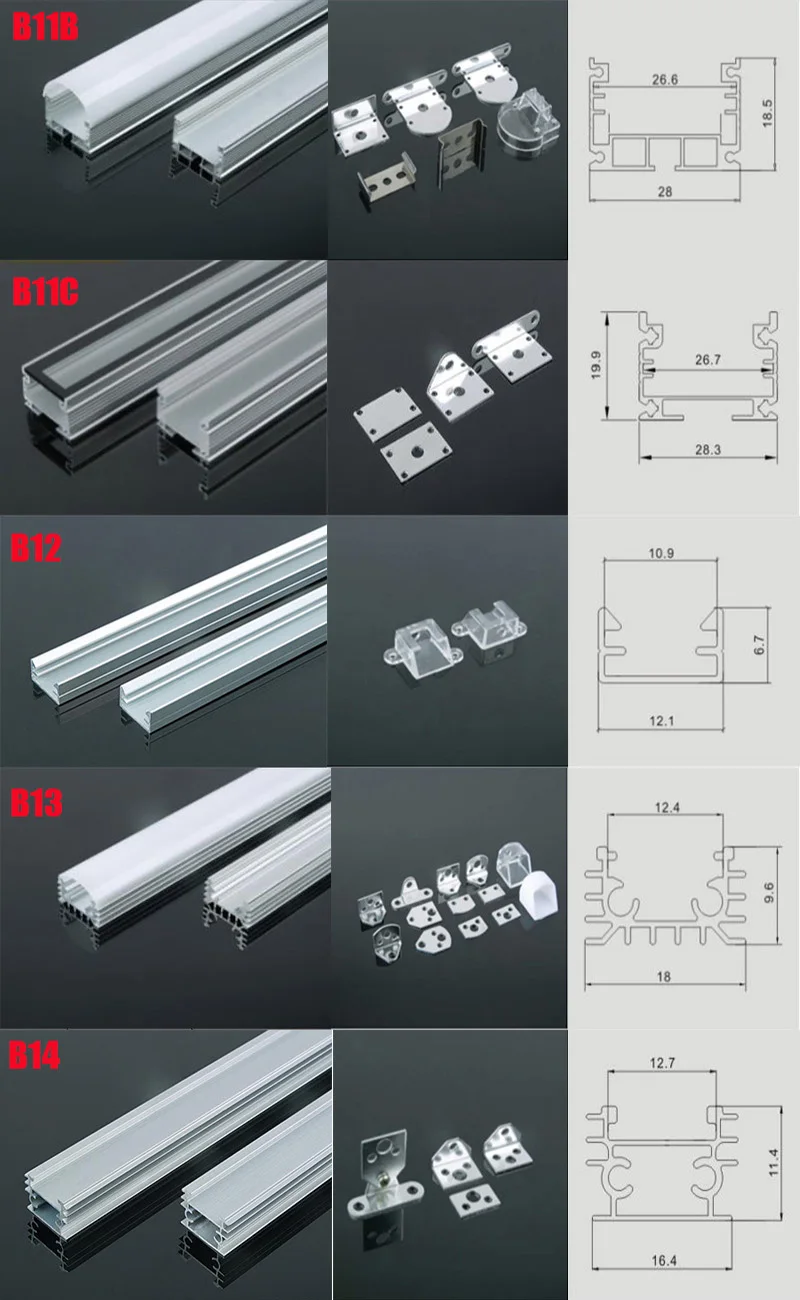 B11B

26.6

18.5

28

B11C

19.9

26.7

28.3

B12

10.9

6.7

12.1

B13

12.4

9.6

18

B14

12.7

11.4

16.4