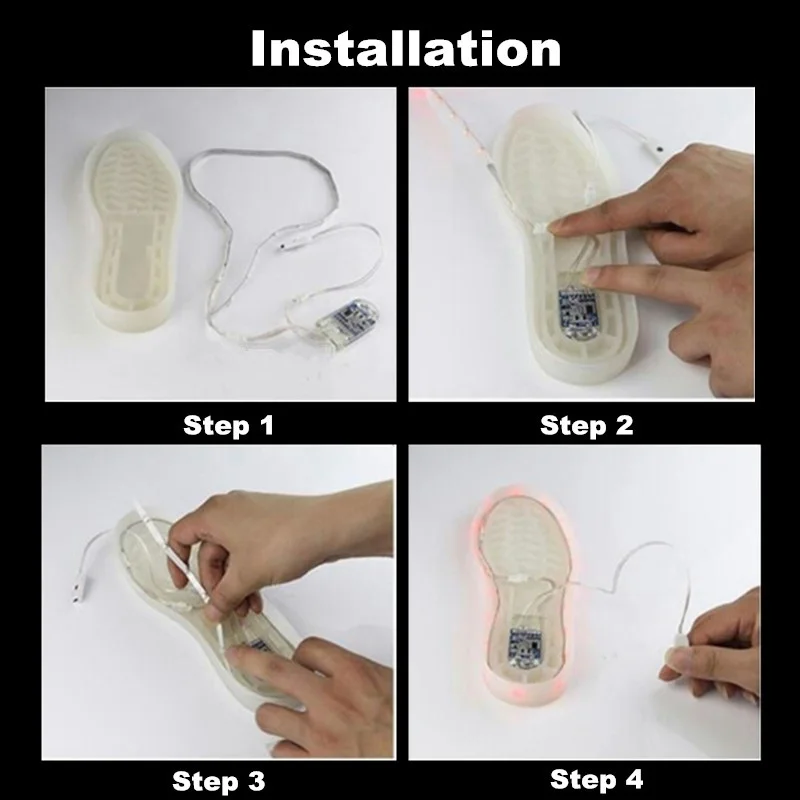 Installation

Step 1

Step 2

Step 3

Step 4