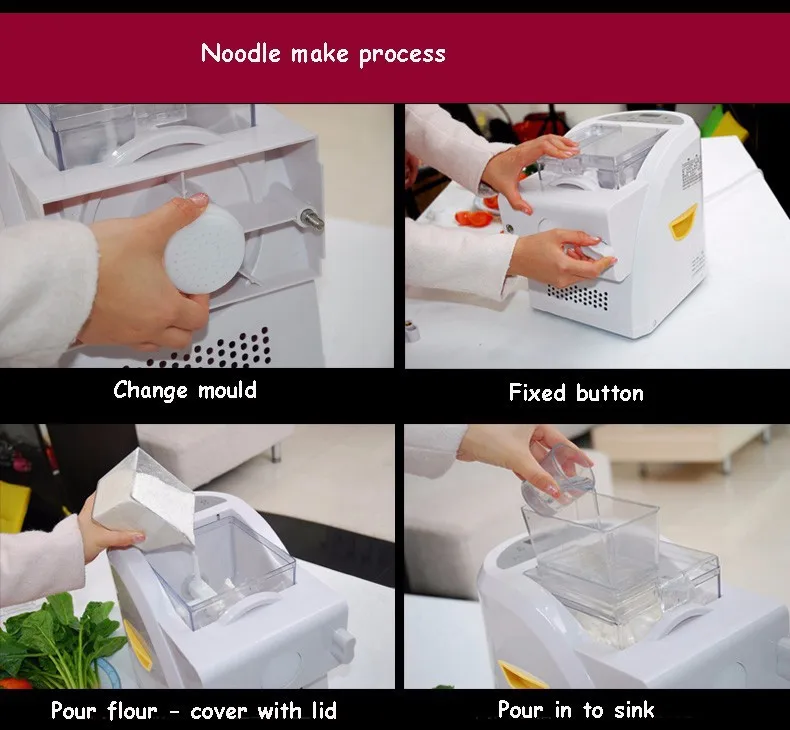 Noodle make process

Change mould

Fixed button

Pour flour - cover with lid

Pour in to sink