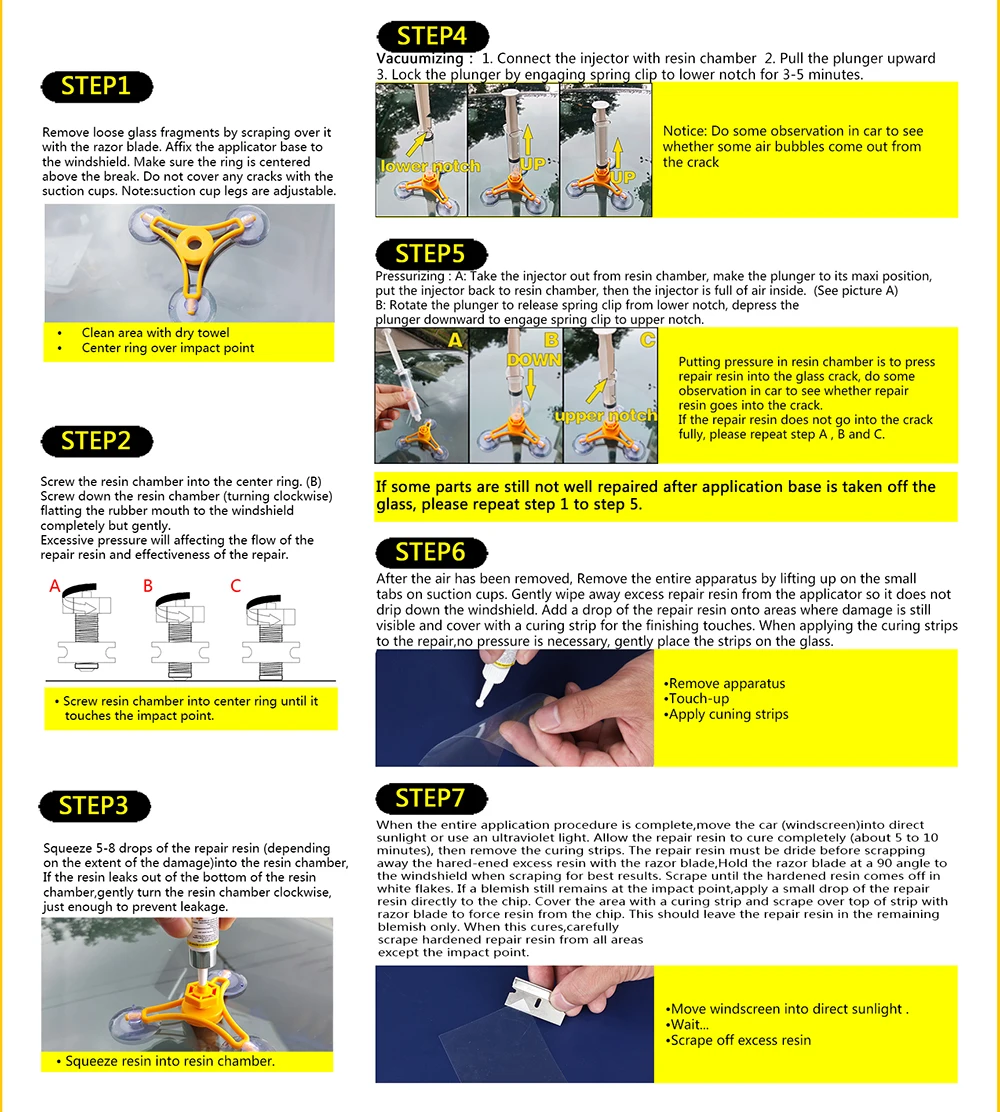 STEP1

Remove loose glass fragments by scraping over it with the razor blade. Affix the applicator base to the windshield. Make sure the ring is centered above the break. Do not cover any cracks with the suction cups. Note:suction cup legs are adjustable.

• Clean area with dry towel
• Center ring over impact point

STEP2

Screw the resin chamber into the center ring. (B) Screw down the resin chamber (turning clockwise) flatting the rubber mouth to the windshield completely but gently.
Excessive pressure will affecting the flow of the repair resin and effectiveness of the repair.

A B C

• Screw resin chamber into center ring until it touches the impact point.

STEP3

Squeeze 5-8 drops of the repair resin (depending on the extent of the damage)into the resin chamber, If the resin leaks out of the bottom of the resin chamber,gently turn the resin chamber clockwise, just enough to prevent leakage.

• Squeeze resin into resin chamber.

STEP4

Vacuumizing : 1. Connect the injector with resin chamber 2. Pull the plunger upward 3. Lock the plunger by engaging spring clip to lower notch for 3-5 minutes.

lower notch UP UP

Notice: Do some observation in car to see whether some air bubbles come out from the crack

STEP5

Pressurizing : A: Take the injector out from resin chamber, make the plunger to its maxi position, put the injector back to resin chamber, then the injector is full of air inside. (See picture A)
B: Rotate the plunger to release spring clip from lower notch, depress the plunger downward to engage spring clip to upper notch.

A B DOWN C upper notch

Putting pressure in resin chamber is to press repair resin into the glass crack, do some observation in car to see whether repair resin goes into the crack.
If the repair resin does not go into the crack fully, please repeat step A , B and C.

If some parts are still not well repaired after application base is taken off the glass, please repeat step 1 to step 5.

STEP6

After the air has been removed, Remove the entire apparatus by lifting up on the small tabs on suction cups. Gently wipe away excess repair resin from the applicator so it does not drip down the windshield. Add a drop of the repair resin onto areas where damage is still visible and cover with a curing strip for the finishing touches. When applying the curing strips to the repair,no pressure is necessary, gently place the strips on the glass.

•Remove apparatus
•Touch-up
•Apply cuning strips

STEP7

When the entire application procedure is complete,move the car (windscreen)into direct sunlight or use an ultraviolet light. Allow the repair resin to cure completely (about 5 to 10 minutes), then remove the curing strips. The repair resin must be dride before scrapping away the hared-ened excess resin with the razor blade,Hold the razor blade at a 90 angle to the windshield when scraping for best results. Scrape until the hardened resin comes off in white flakes. If a blemish still remains at the impact point,apply a small drop of the repair resin directly to the chip. Cover the area with a curing strip and scrape over top of strip with razor blade to force resin from the chip. This should leave the repair resin in the remaining blemish only. When this cures,carefully scrape hardened repair resin from all areas except the impact point.

•Move windscreen into direct sunlight .
•Wait...
•Scrape off excess resin