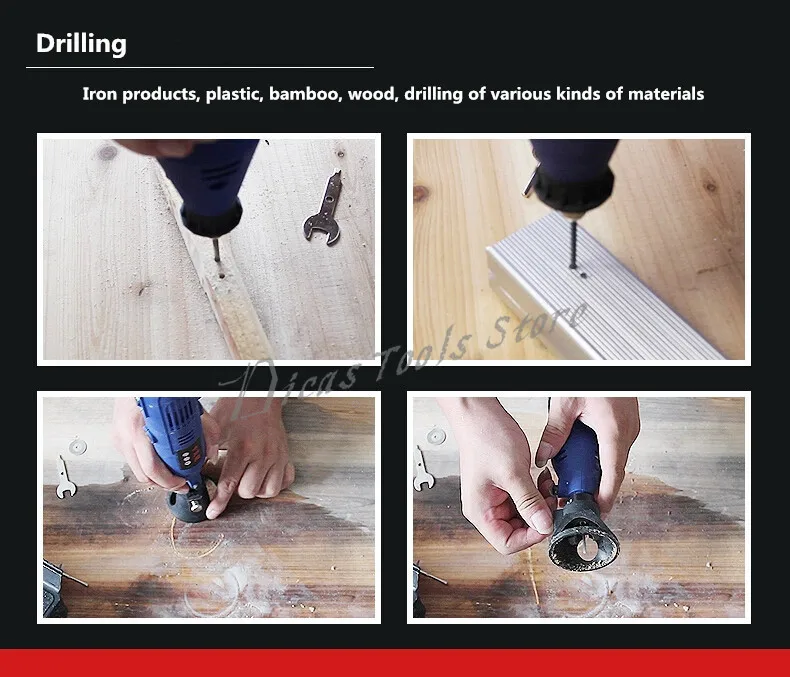 Drilling

Iron products, plastic, bamboo, wood, drilling of various kinds of materials

Dicas Tools Store