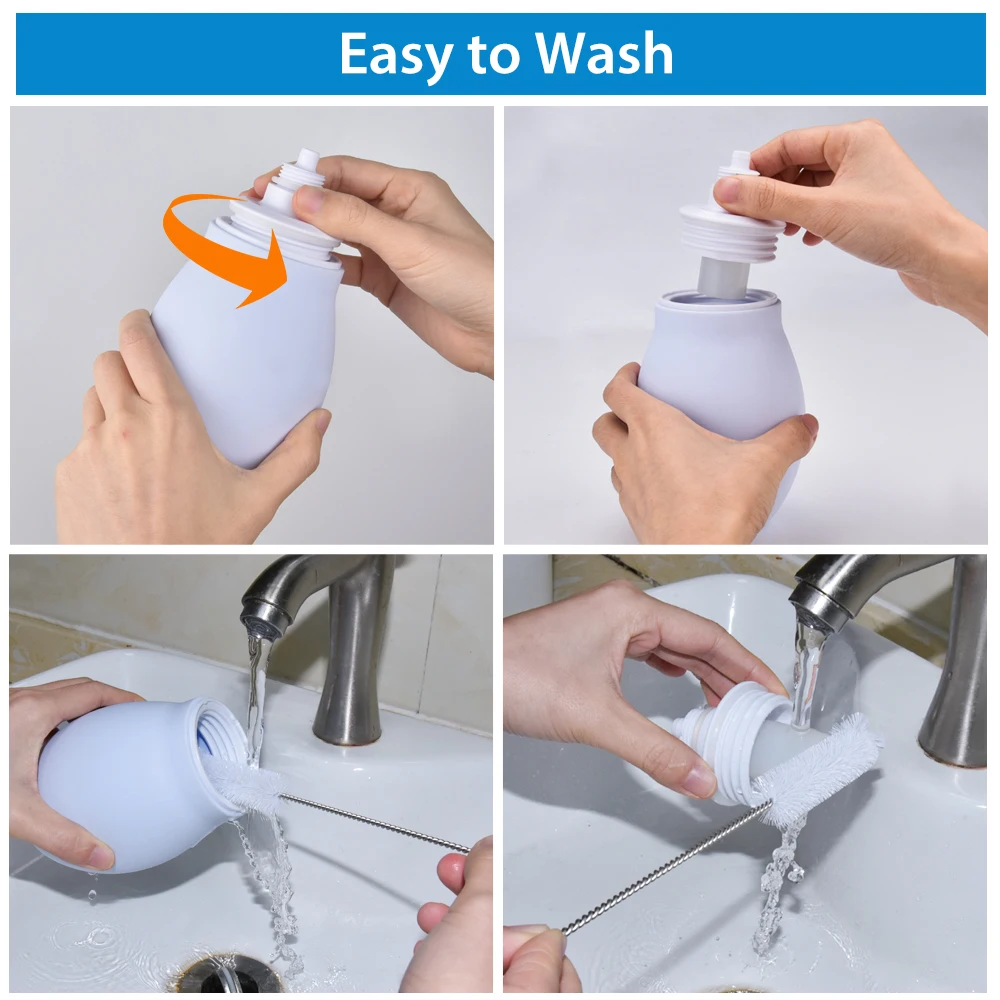 Easy to Wash