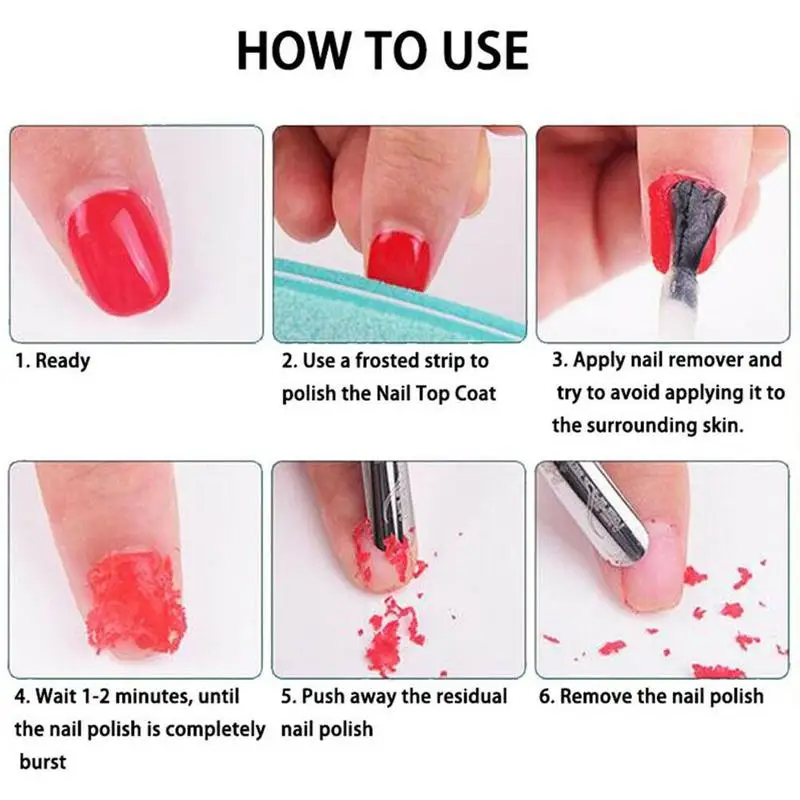 HOW TO USE

1. Ready

2. Use a frosted strip to polish the Nail Top Coat

3. Apply nail remover and try to avoid applying it to the surrounding skin.

4. Wait 1-2 minutes, until the nail polish is completely burst

5. Push away the residual nail polish

6. Remove the nail polish