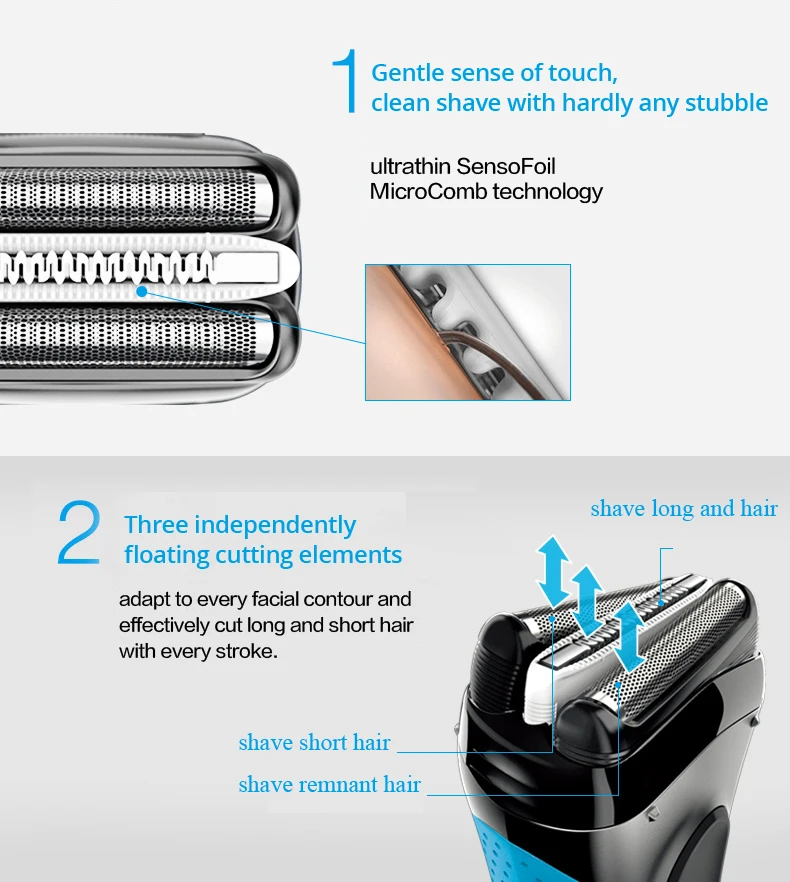 1 Gentle sense of touch, clean shave with hardly any stubble

ultrathin SensoFoil
MicroComb technology

2 Three independently floating cutting elements

adapt to every facial contour and effectively cut long and short hair with every stroke.

shave long and hair

shave short hair

shave remnant hair