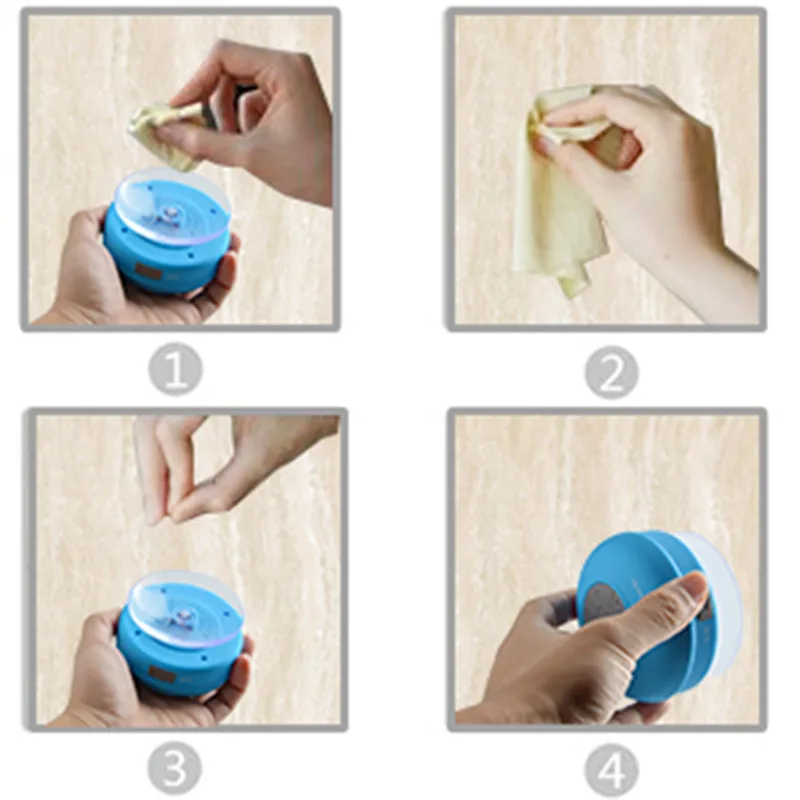 1

2

3

4