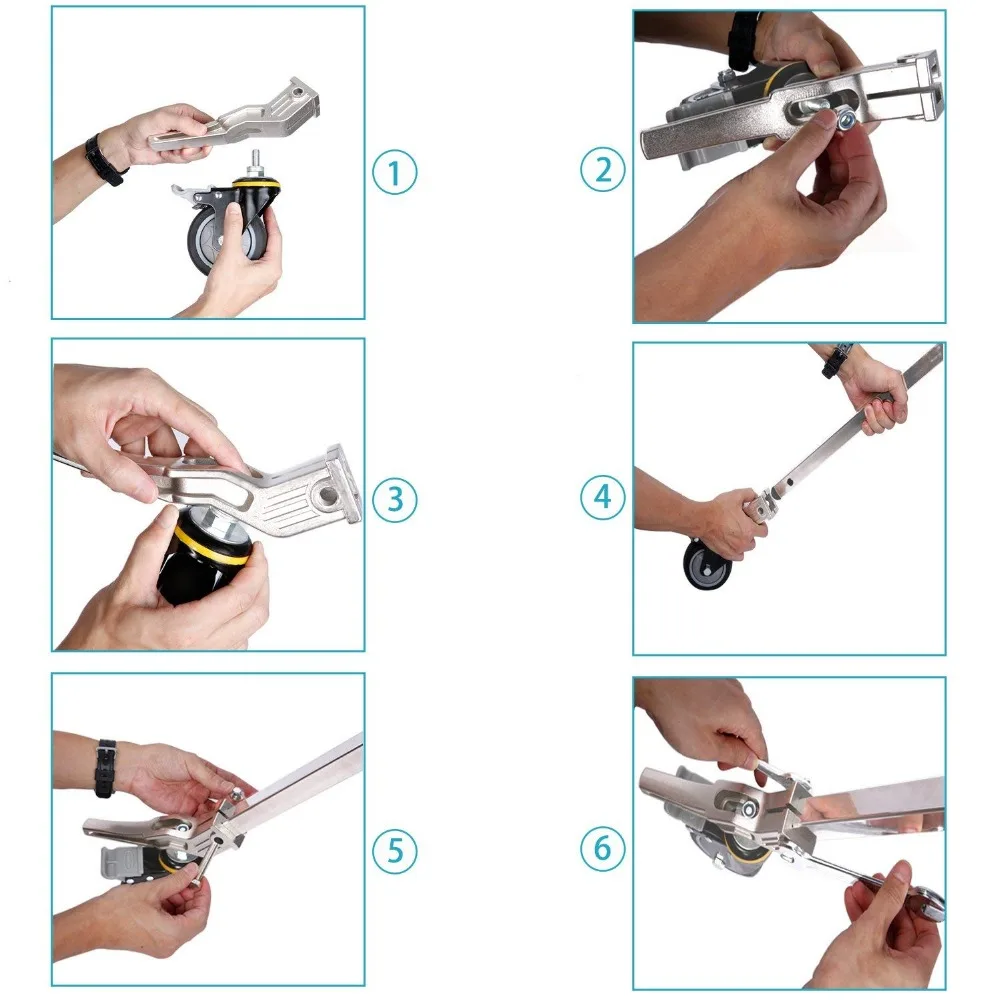 1

2

3

4

5

6