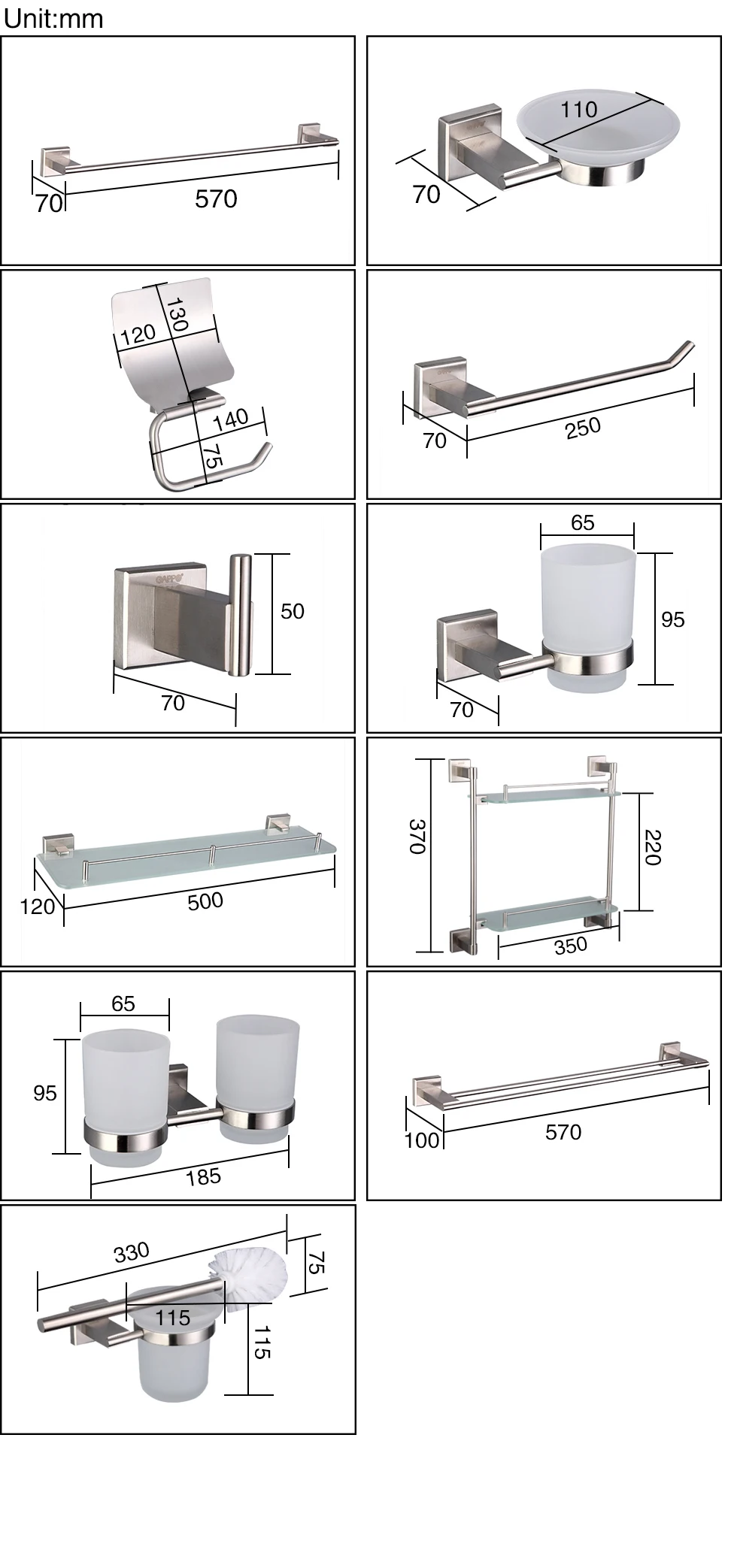 Unit:mm

70
570

110
70

130
120
140
75

70
250

GAPPO
50
70

65
95
70

120
500

370
220
350

65
95
185

100
570

330
75
115
115