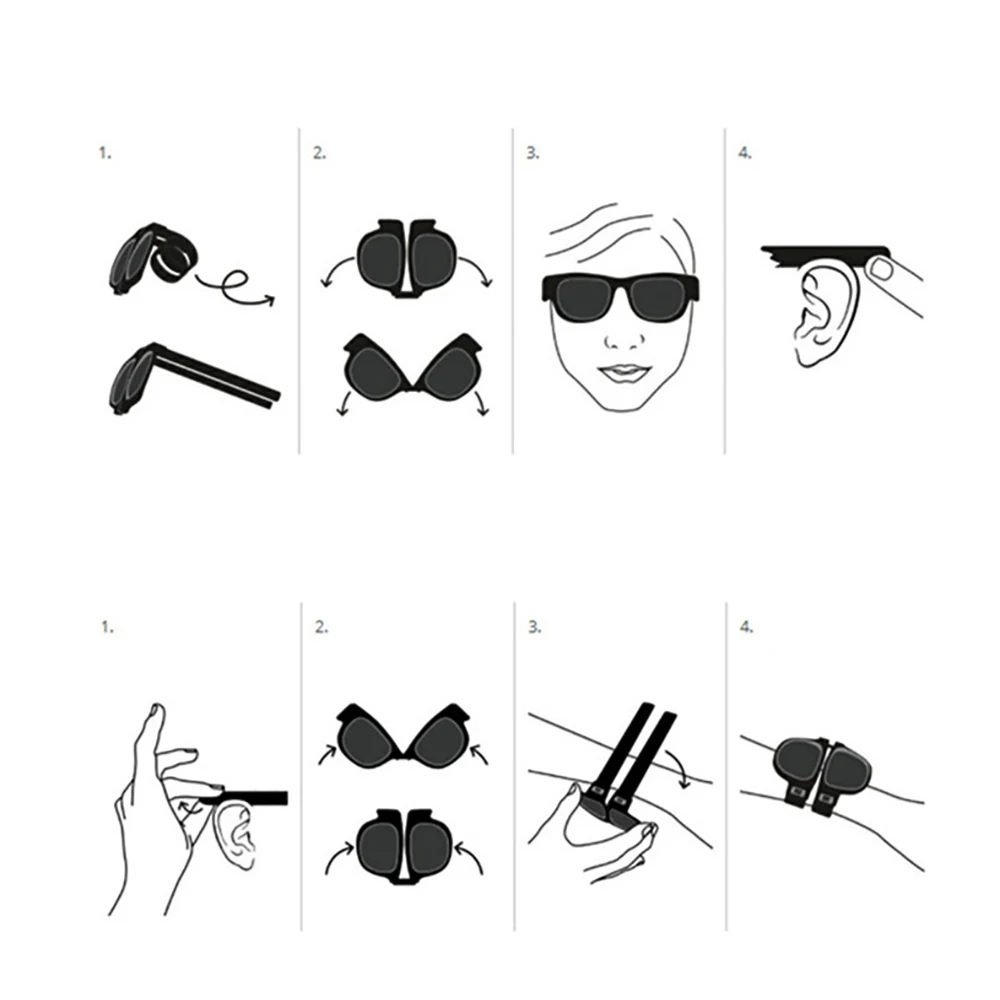 1.

2.

3.

4.

1.

2.

3.

4.