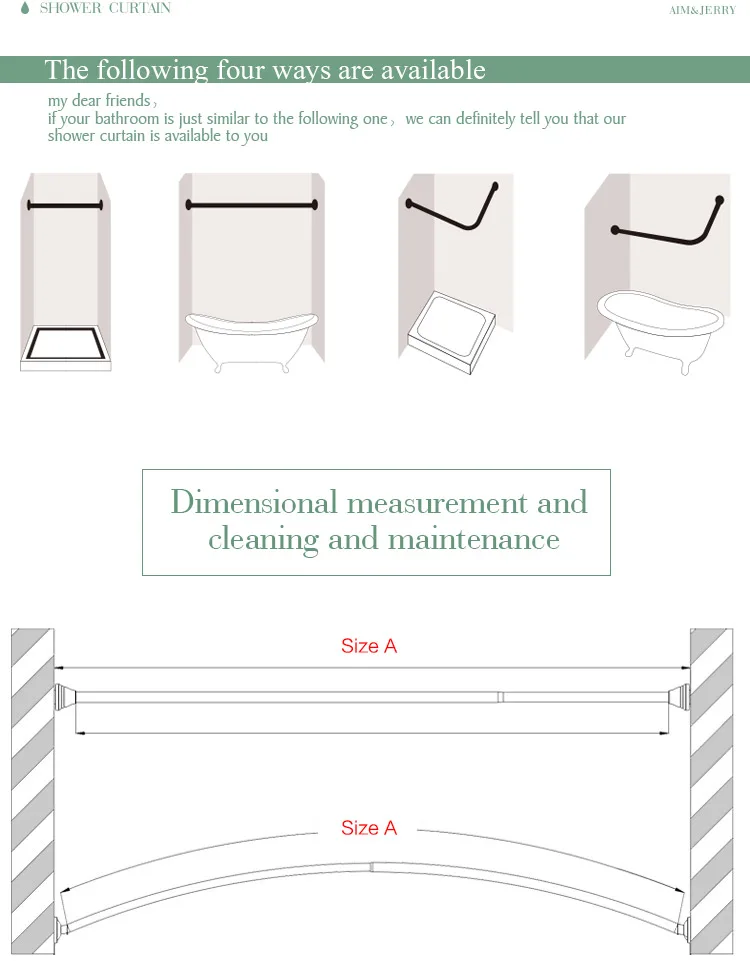 SHOWER CURTAIN

AIM&JERRY

The following four ways are available

my dear friends，
if your bathroom is just similar to the following one， we can definitely tell you that our shower curtain is available to you

Dimensional measurement and cleaning and maintenance

Size A

Size A