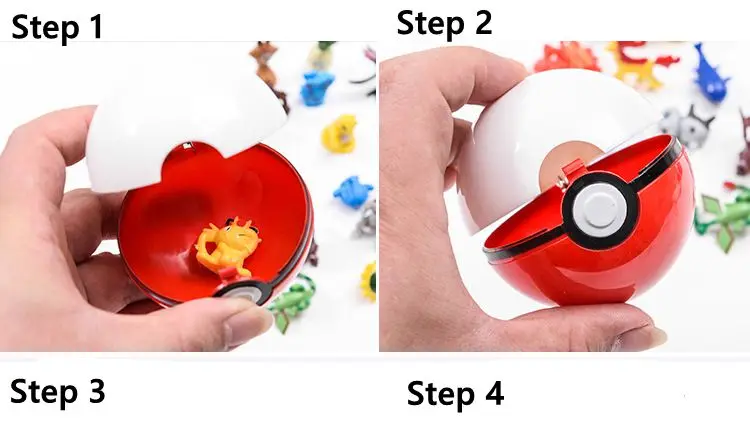 Step 1

Step 2

Step 3

Step 4