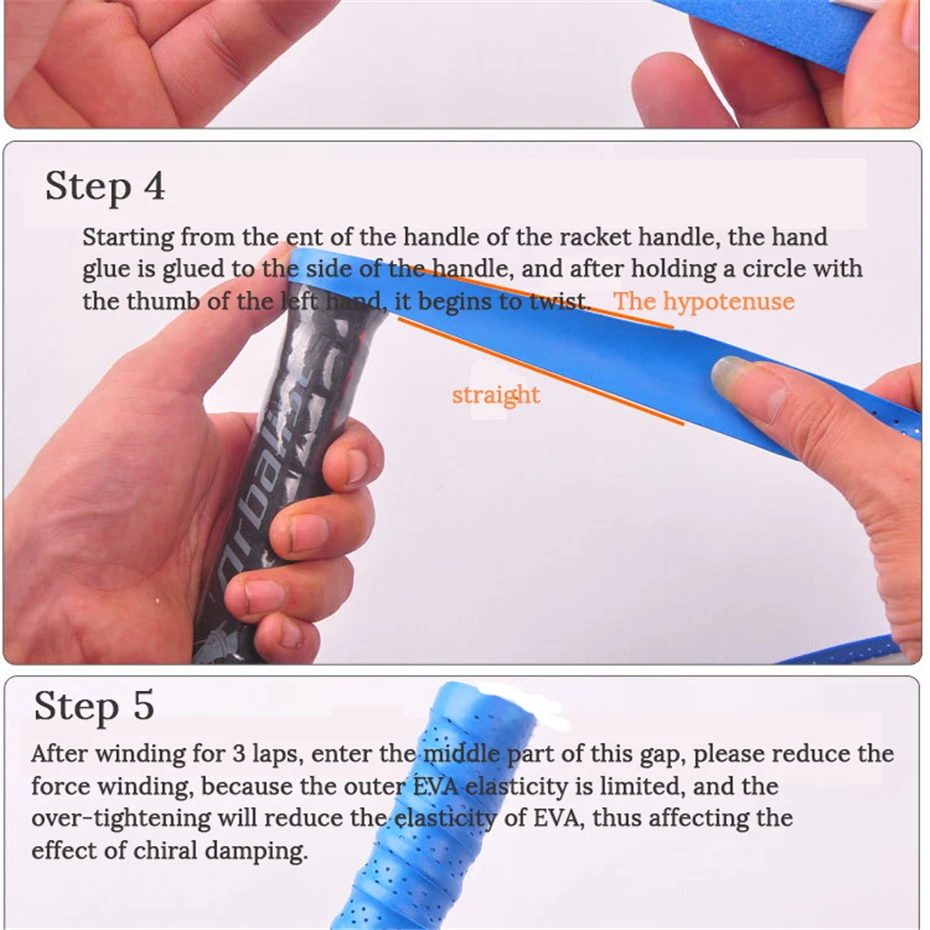 Step 4

Starting from the ent of the handle of the racket handle, the hand glue is glued to the side of the handle, and after holding a circle with the thumb of the left hand, it begins to twist. The hypotenuse

straight

Step 5

After winding for 3 laps, enter the middle part of this gap, please reduce the force winding, because the outer EVA elasticity is limited, and the over-tightening will reduce the elasticity of EVA, thus affecting the effect of chiral damping.