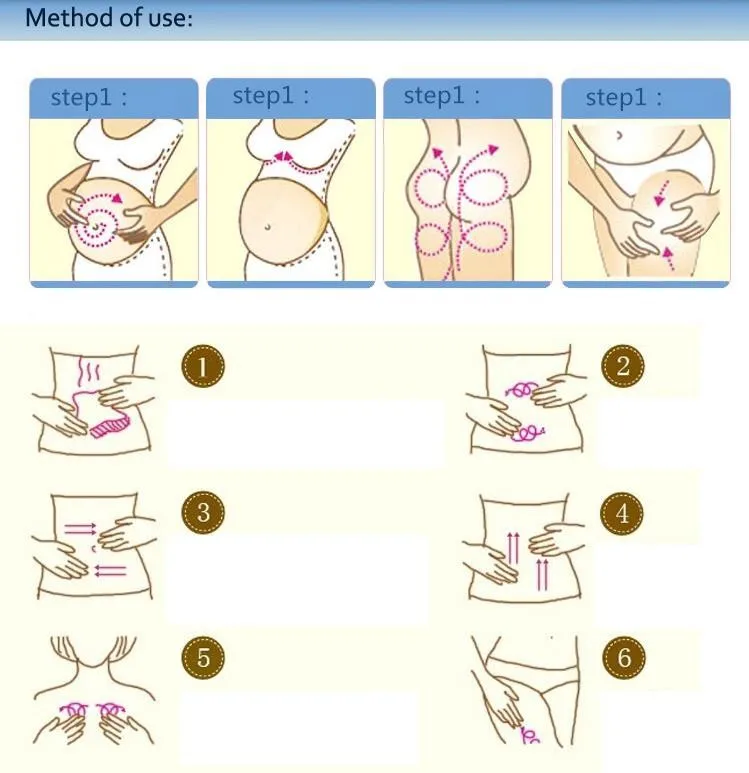 Method of use:

step1 :

step1 :

step1 :

step1 :

1

2

3

4

5

6