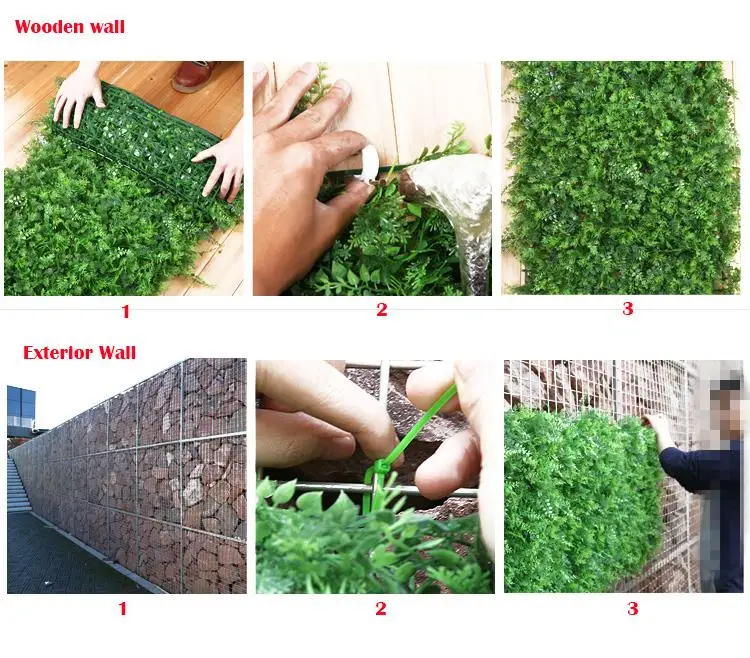 Wooden wall

1

2

3

Exterior Wall

1

2

3