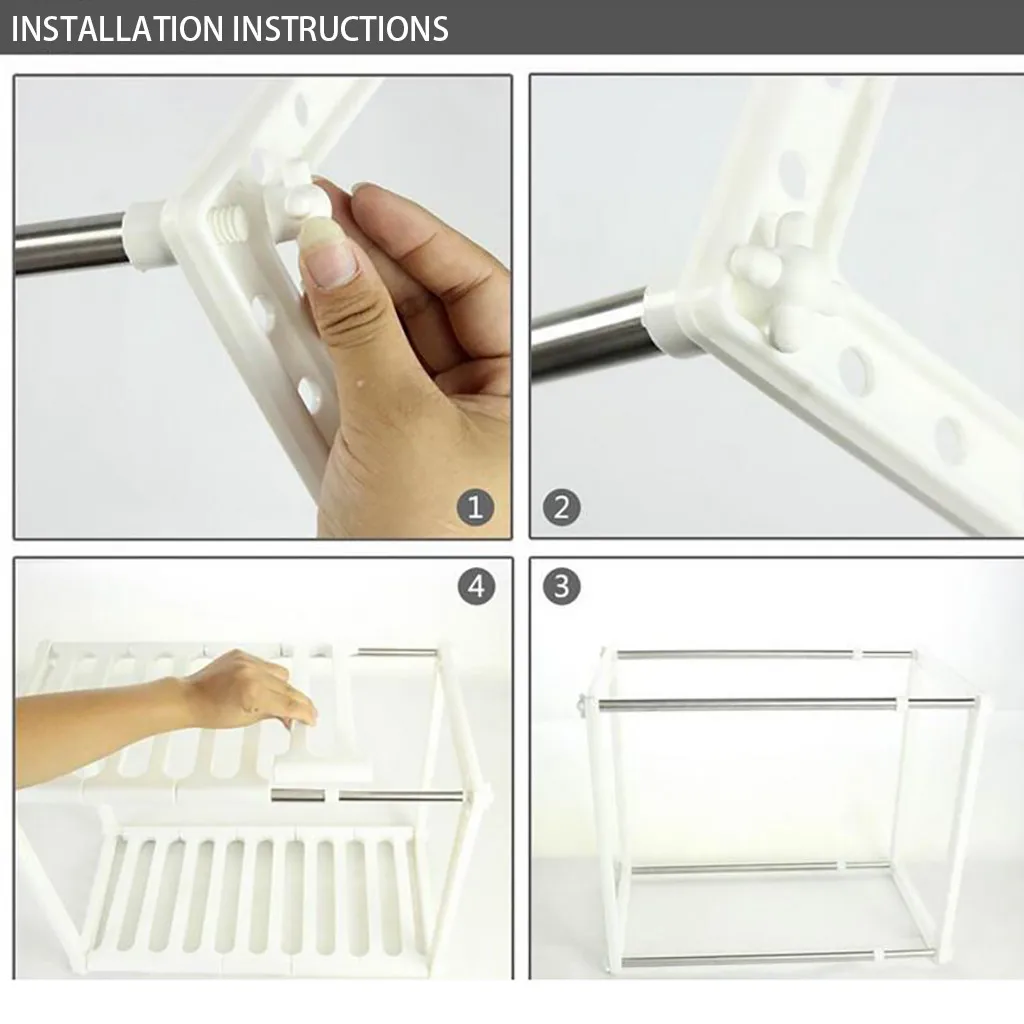 INSTALLATION INSTRUCTIONS

1

2

4

3