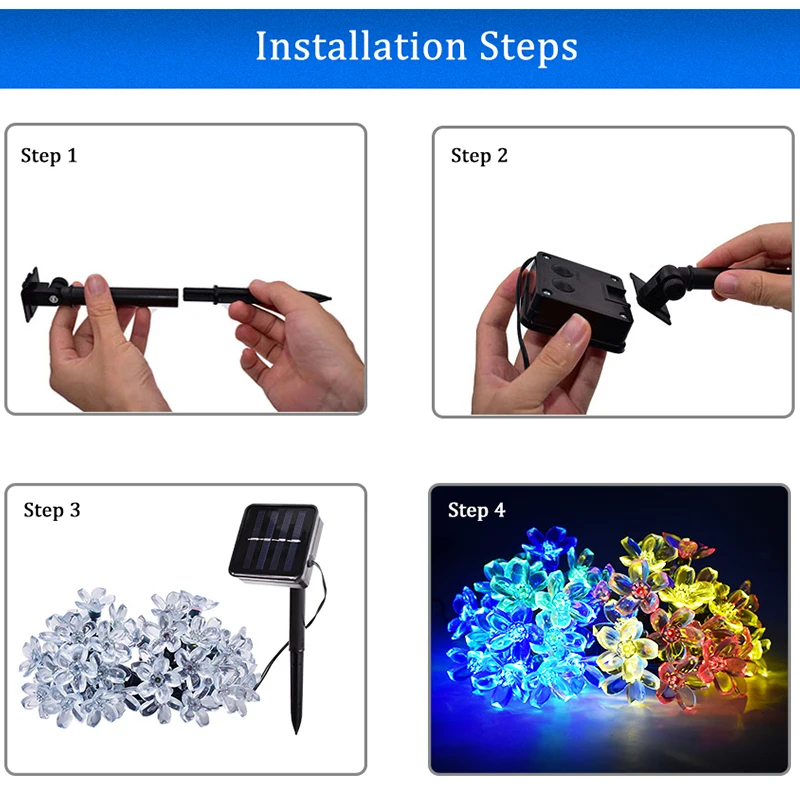 Installation Steps

Step 1

Step 2

Step 3

Step 4