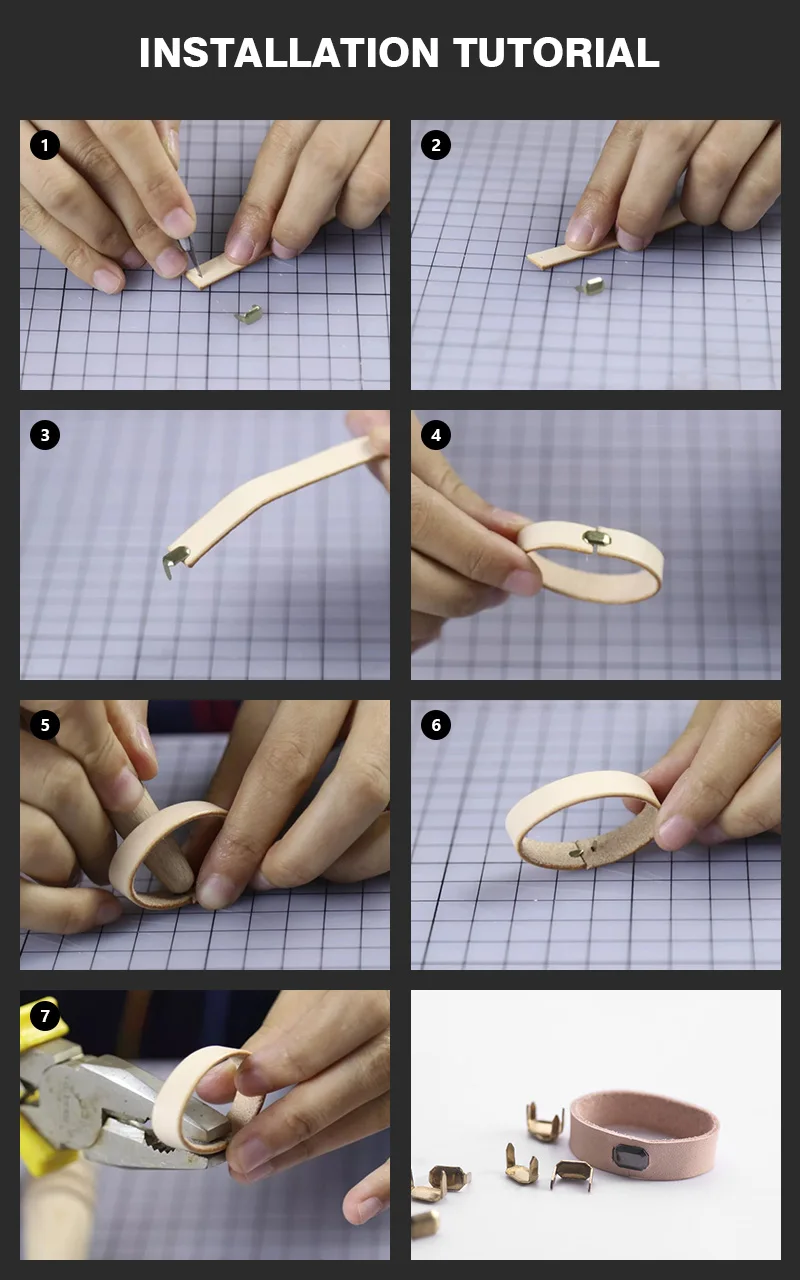 INSTALLATION TUTORIAL

1

2

3

4

5

6

7