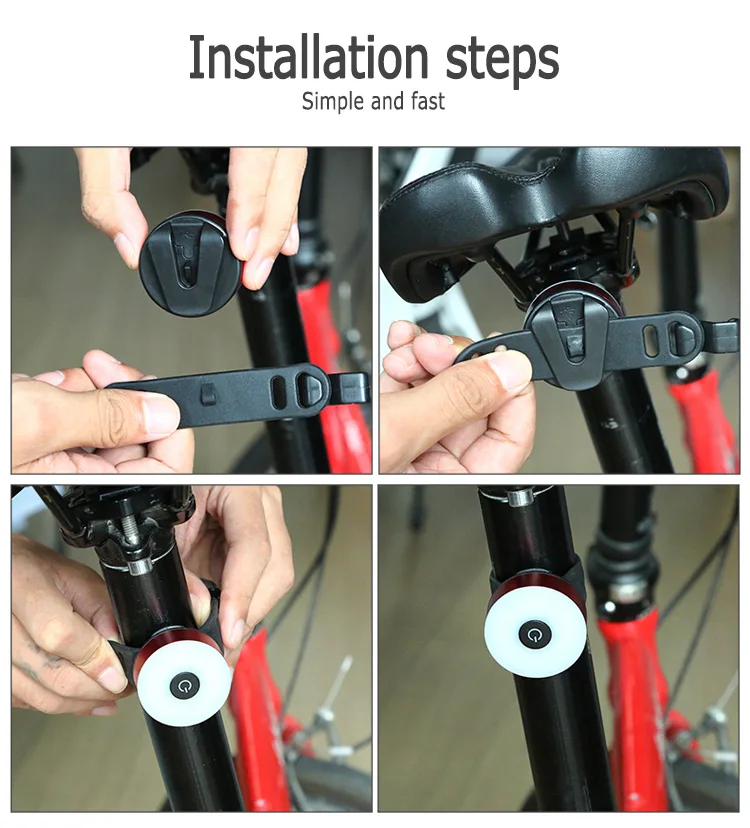 Installation steps
Simple and fast