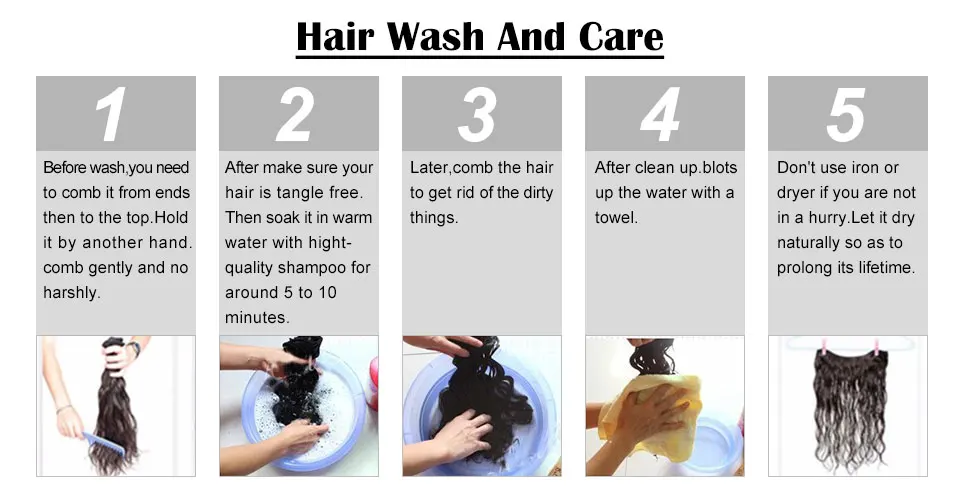 Hair Wash And Care

1

Before wash,you need to comb it from ends then to the top.Hold it by another hand. comb gently and no harshly.

2

After make sure your hair is tangle free. Then soak it in warm water with hight-quality shampoo for around 5 to 10 minutes.

3

Later,comb the hair to get rid of the dirty things.

4

After clean up.blots up the water with a towel.

5

Don't use iron or dryer if you are not in a hurry.Let it dry naturally so as to prolong its lifetime.