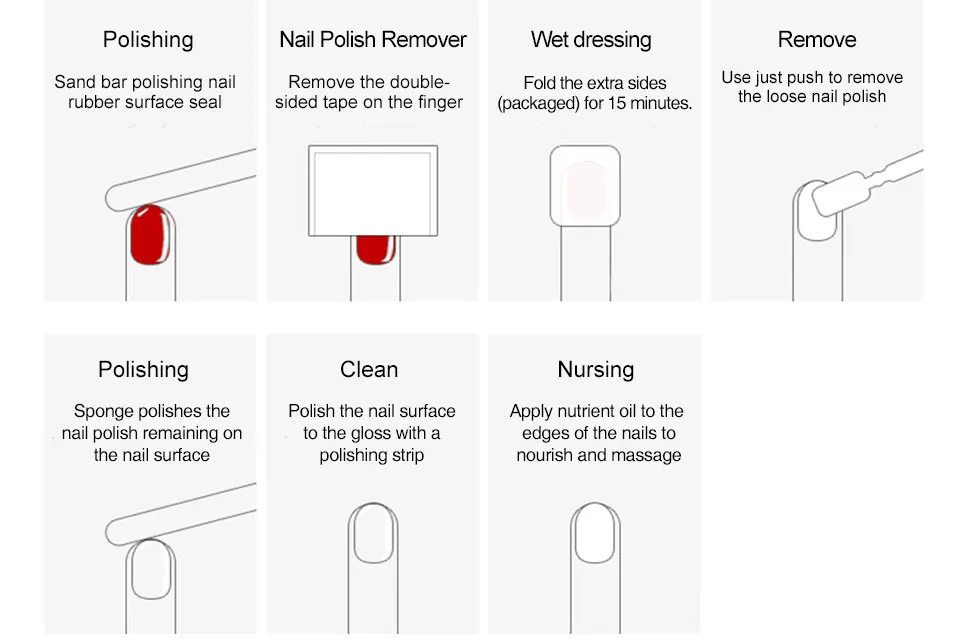 Polishing

Sand bar polishing nail rubber surface seal

Nail Polish Remover

Remove the double-sided tape on the finger

Wet dressing

Fold the extra sides (packaged) for 15 minutes.

Remove

Use just push to remove the loose nail polish

Polishing

Sponge polishes the nail polish remaining on the nail surface

Clean

Polish the nail surface to the gloss with a polishing strip

Nursing

Apply nutrient oil to the edges of the nails to nourish and massage