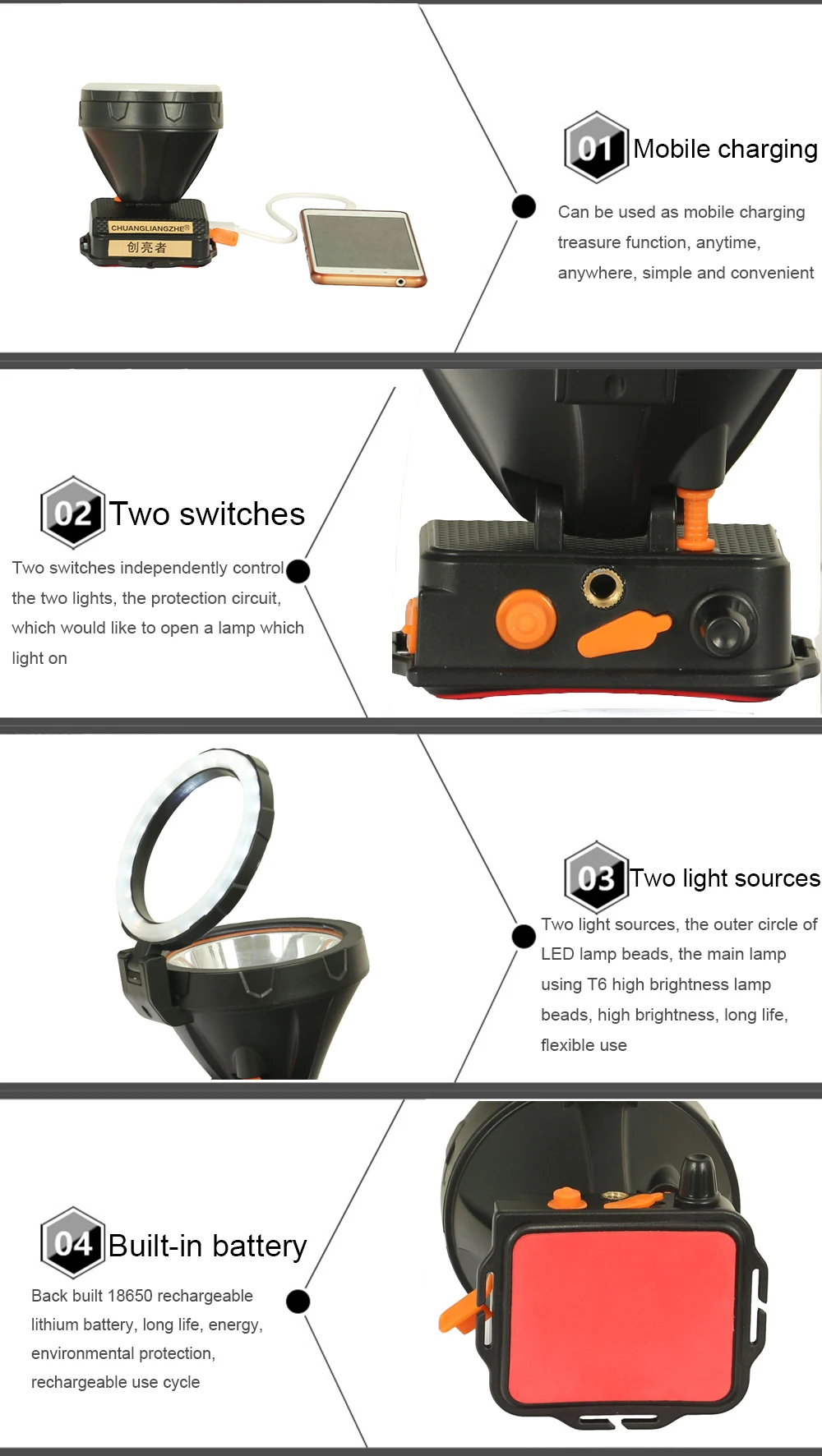 CHUANGLIANGZHE®
创亮者

01 Mobile charging

Can be used as mobile charging treasure function, anytime, anywhere, simple and convenient

02 Two switches

Two switches independently control the two lights, the protection circuit, which would like to open a lamp which light on

03 Two light sources

Two light sources, the outer circle of LED lamp beads, the main lamp using T6 high brightness lamp beads, high brightness, long life, flexible use

04 Built-in battery

Back built 18650 rechargeable lithium battery, long life, energy, environmental protection, rechargeable use cycle